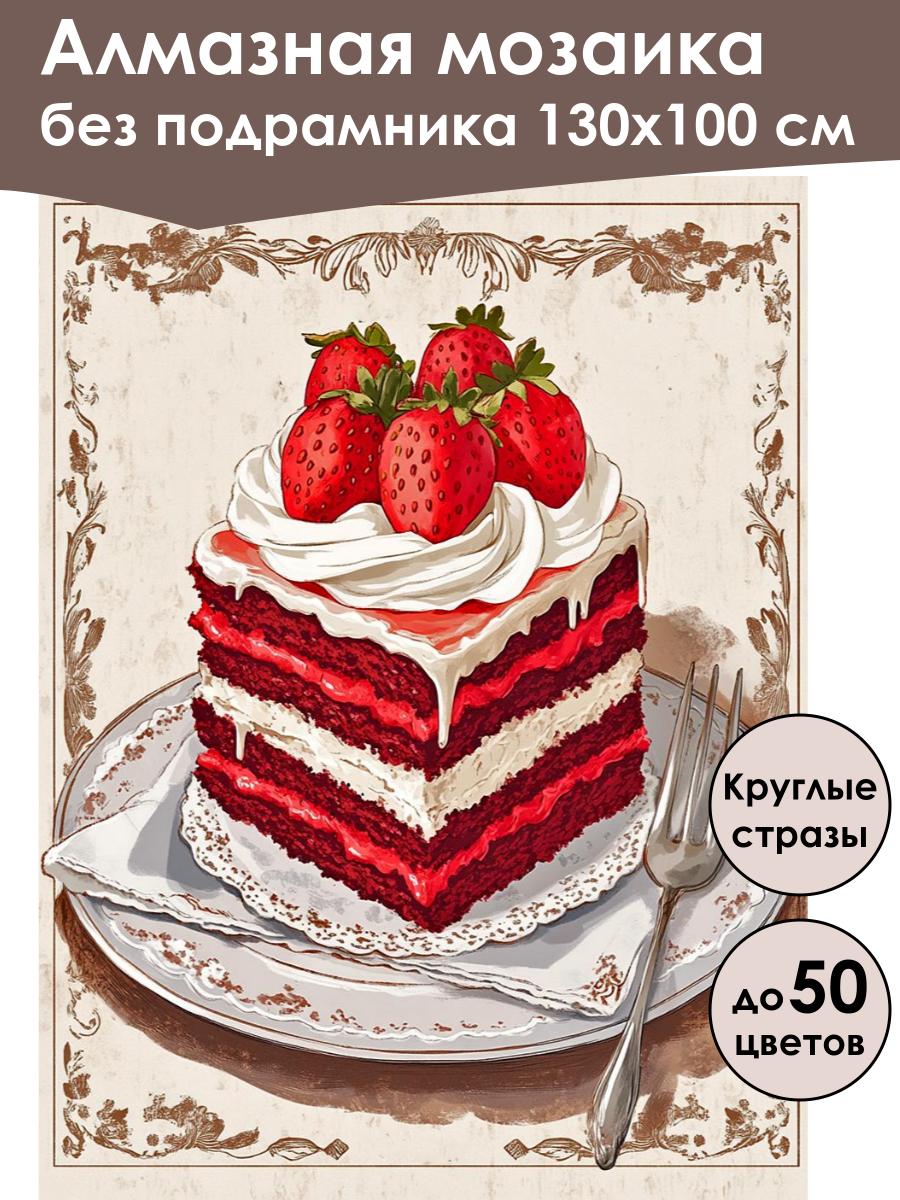 Алмазная мозаика
без подрамника 130х100 см

Круглые стразы

до 50 цветов