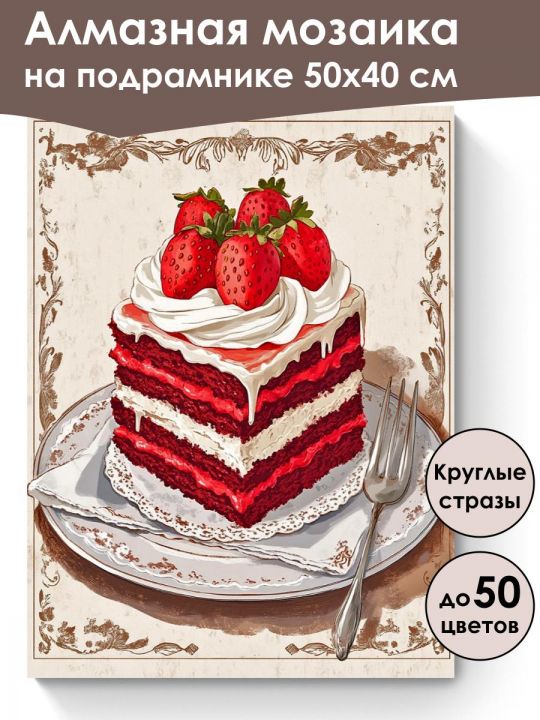 Алмазная мозаика
на подрамнике 50х40 см

Круглые
стразы

до 50
цветов