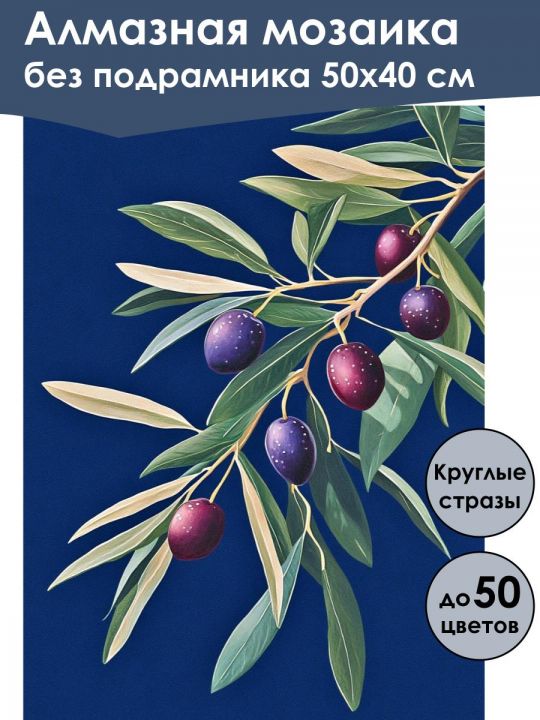 Алмазная мозаика
без подрамника 50х40 см

Круглые стразы

до 50 цветов