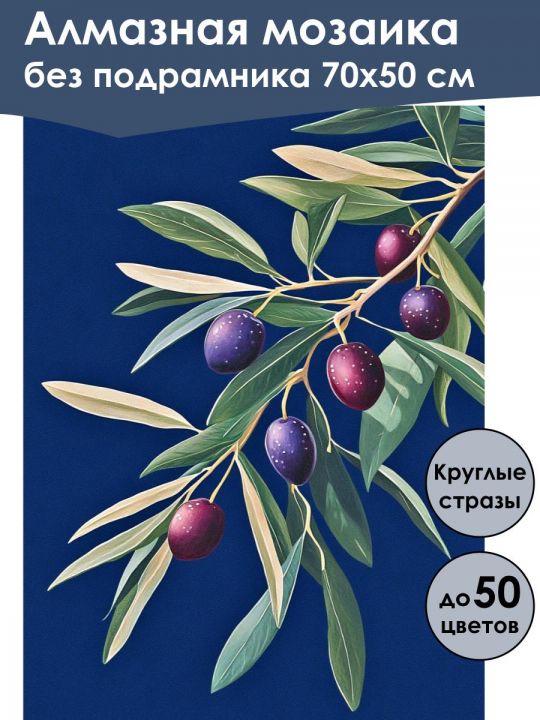 Алмазная мозаика
без подрамника 70х50 см

Круглые стразы

до 50 цветов