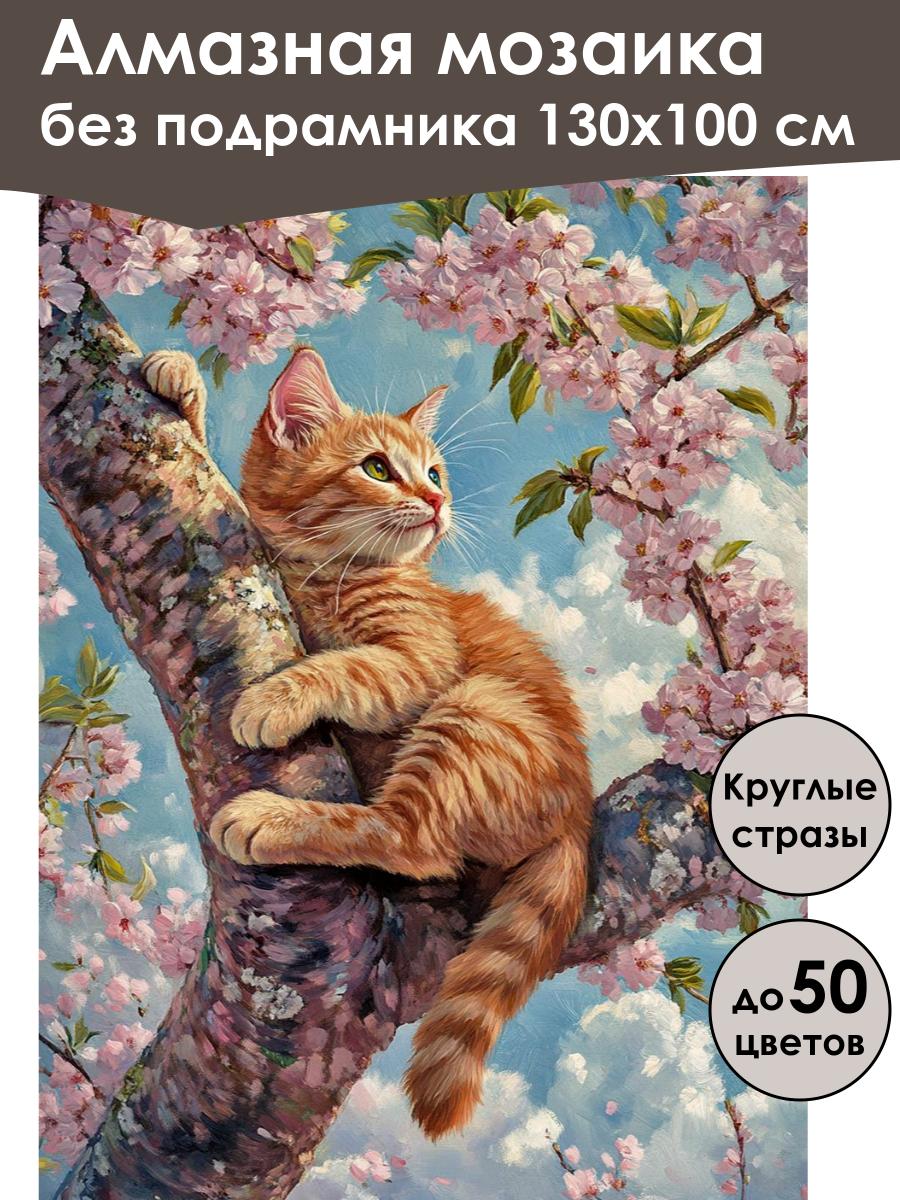 Алмазная мозаика
без подрамника 130х100 см

Круглые стразы

до 50 цветов