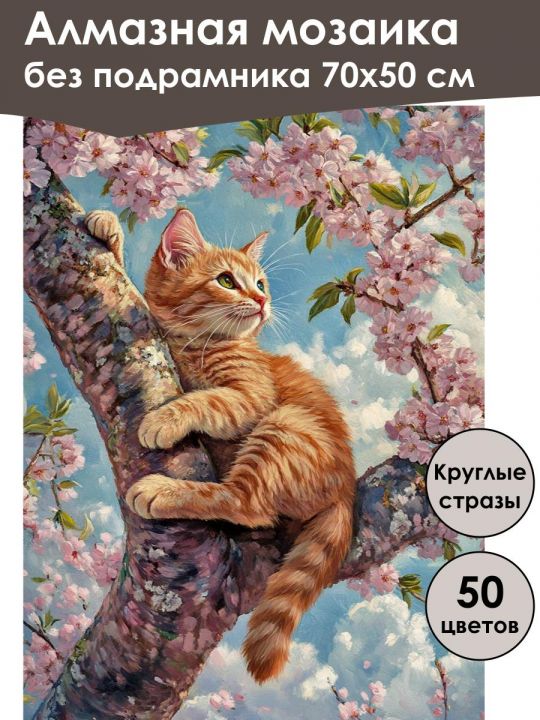 Алмазная мозаика
без подрамника 70х50 см

Круглые стразы

50 цветов