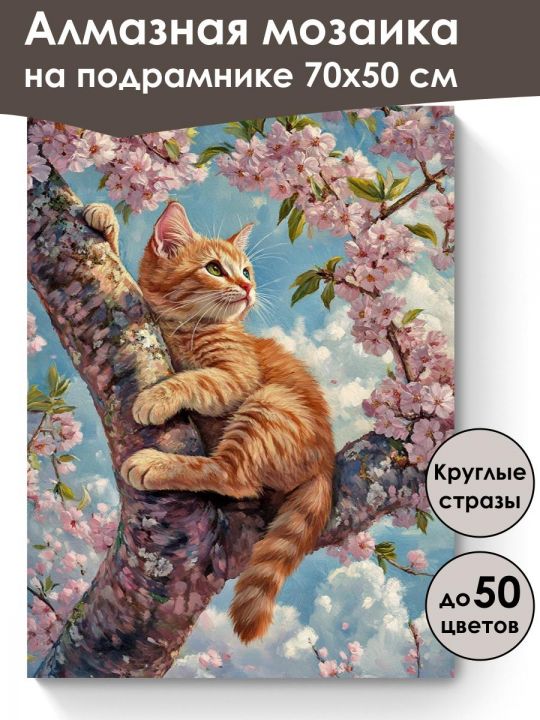 Алмазная мозаика на подрамнике 70х50 см

Круглые стразы

до 50 цветов