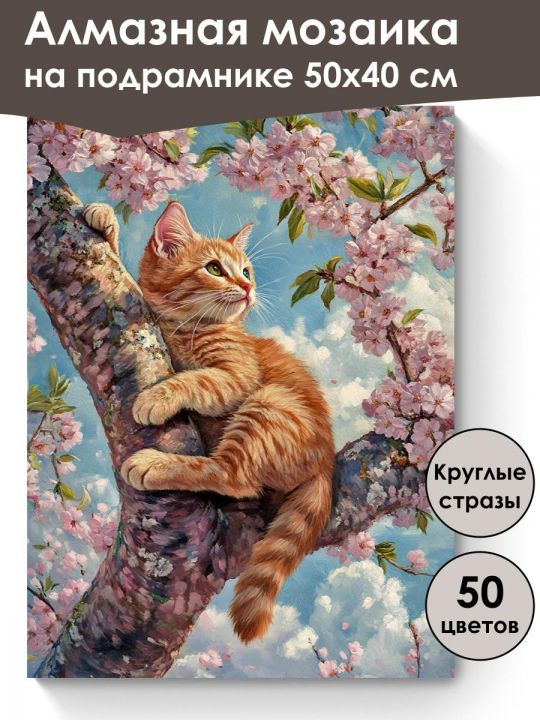 Алмазная мозаика
на подрамнике 50х40 см

Круглые стразы

50 цветов