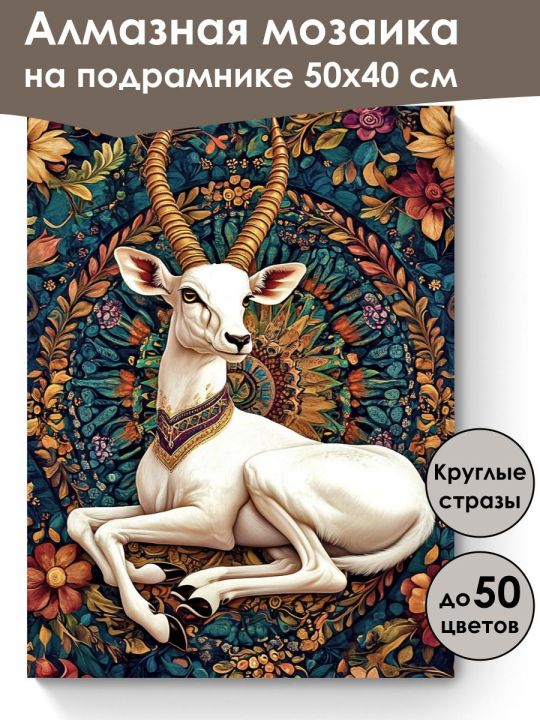 Алмазная мозаика
на подрамнике 50х40 см

Круглые стразы

до 50 цветов