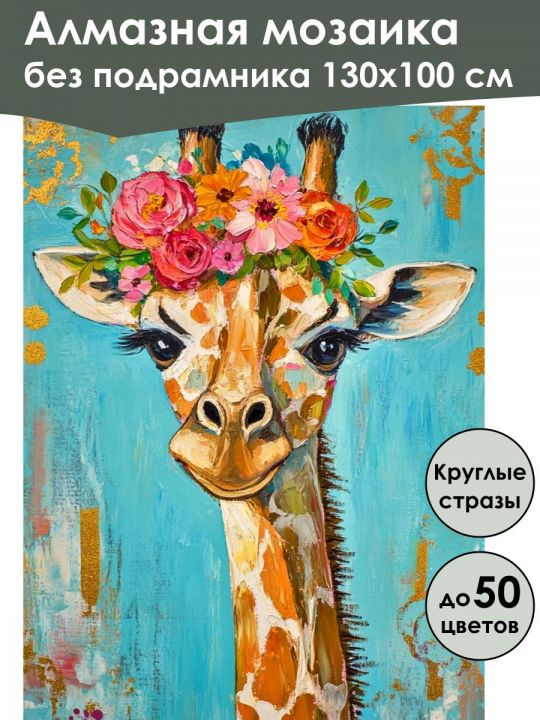 Алмазная мозаика
без подрамника 130x100 см

Круглые стразы

до 50 цветов