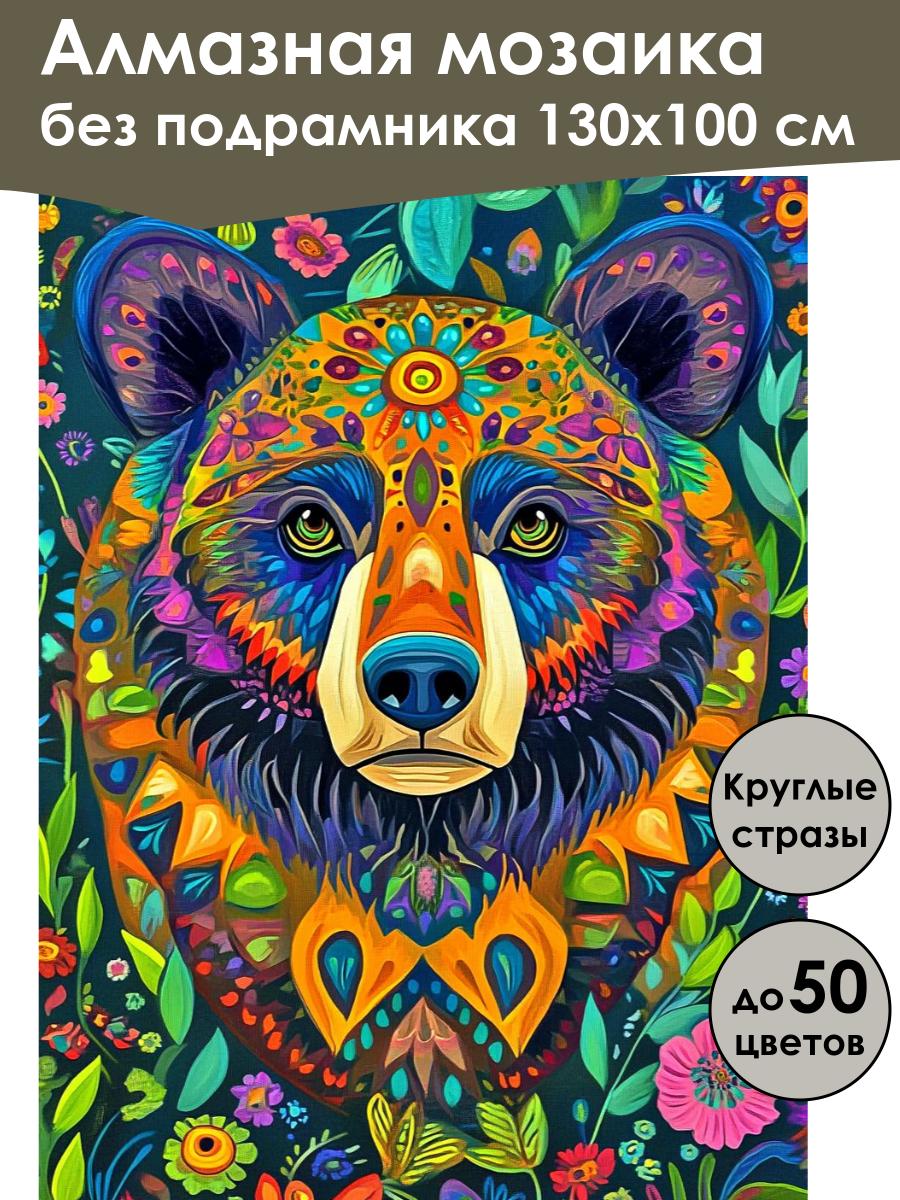 Алмазная мозаика
без подрамника 130х100 см

Круглые стразы

до 50 цветов