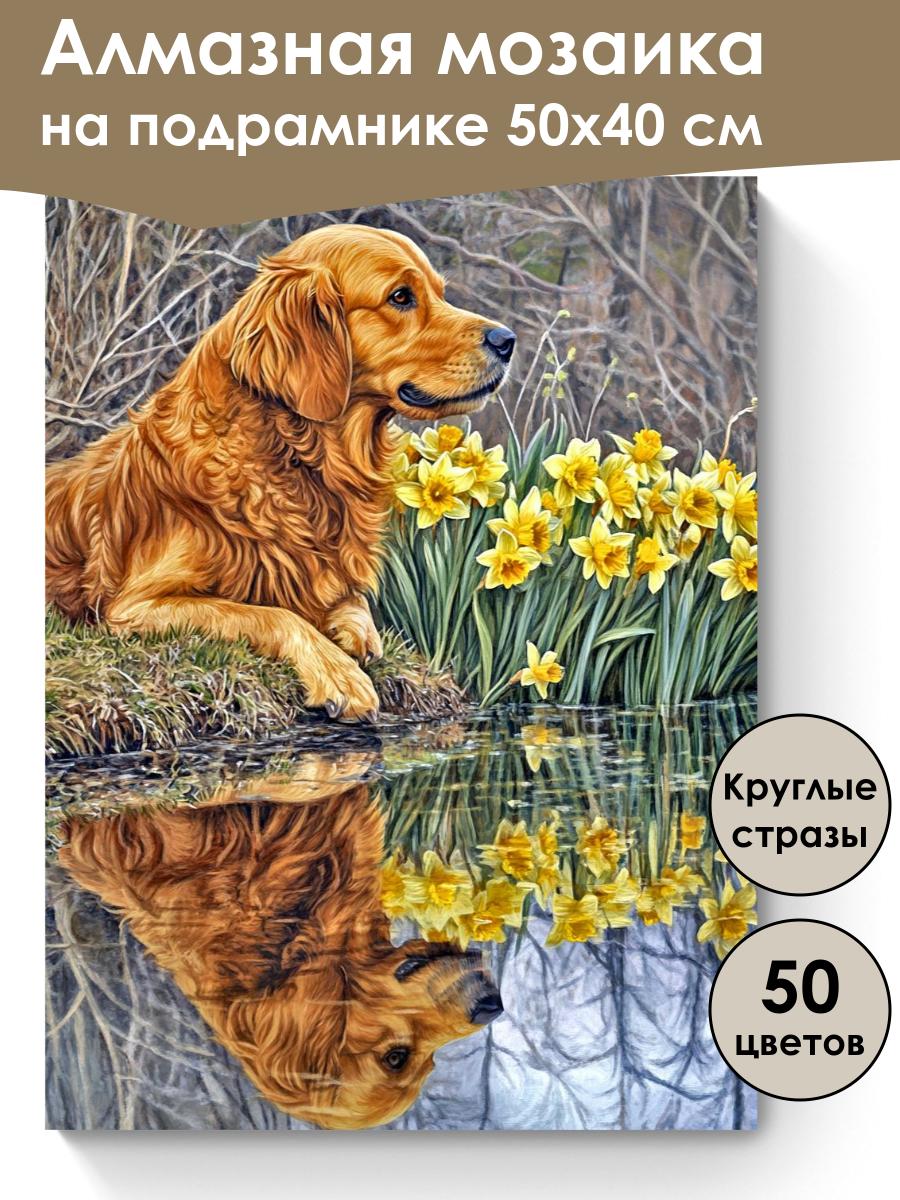 Алмазная мозаика
на подрамнике 50х40 см

Круглые стразы

50 цветов