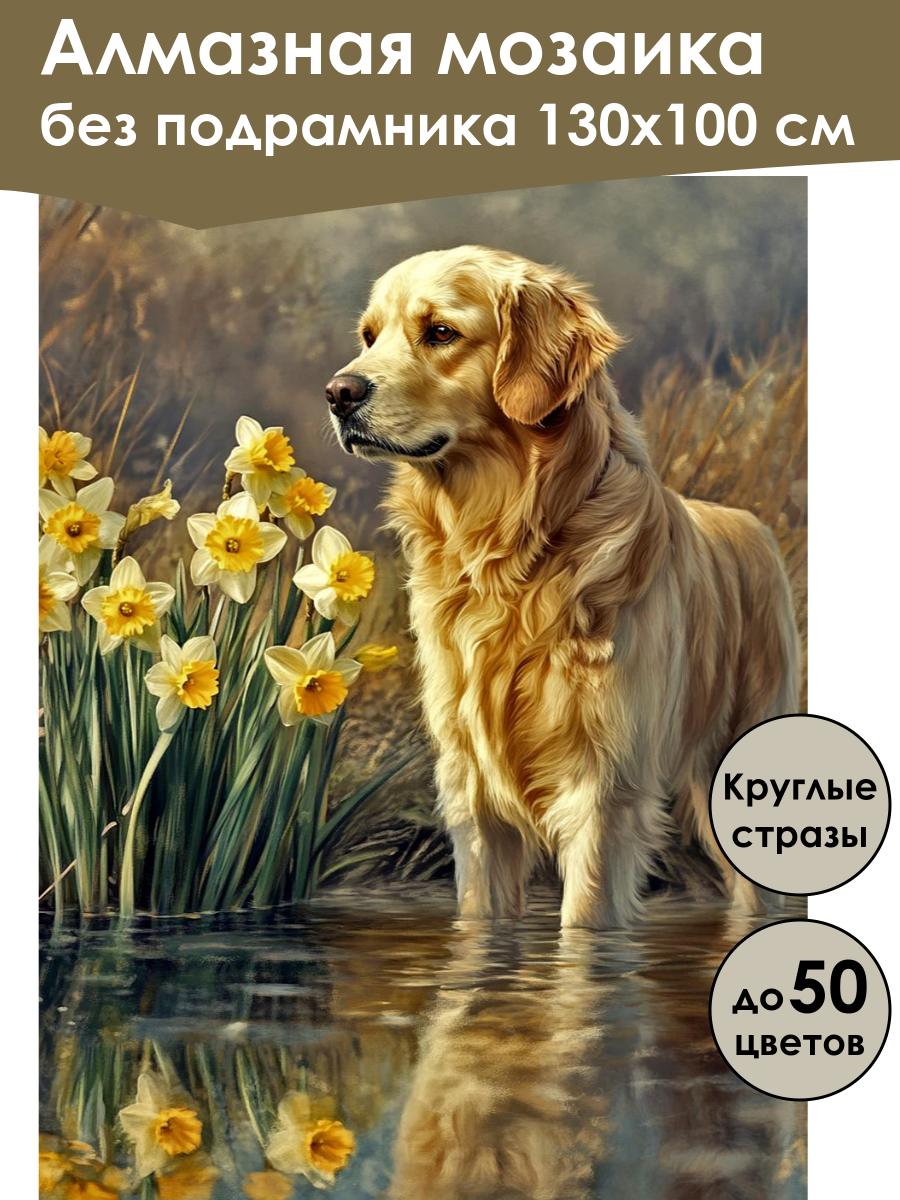 Алмазная мозаика
без подрамника 130х100 см

Круглые стразы

до 50 цветов