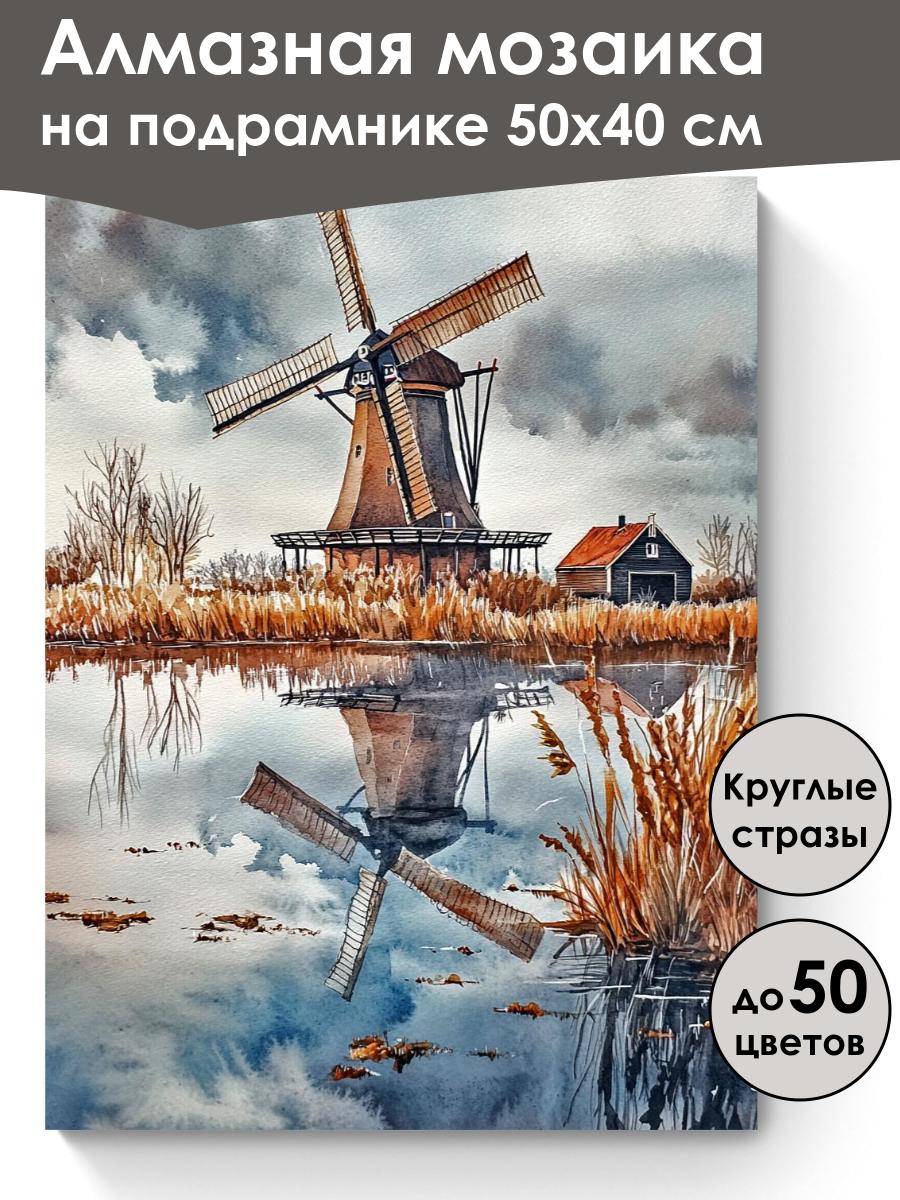 Алмазная мозаика на подрамнике 50х40 см

Круглые стразы

до 50 цветов