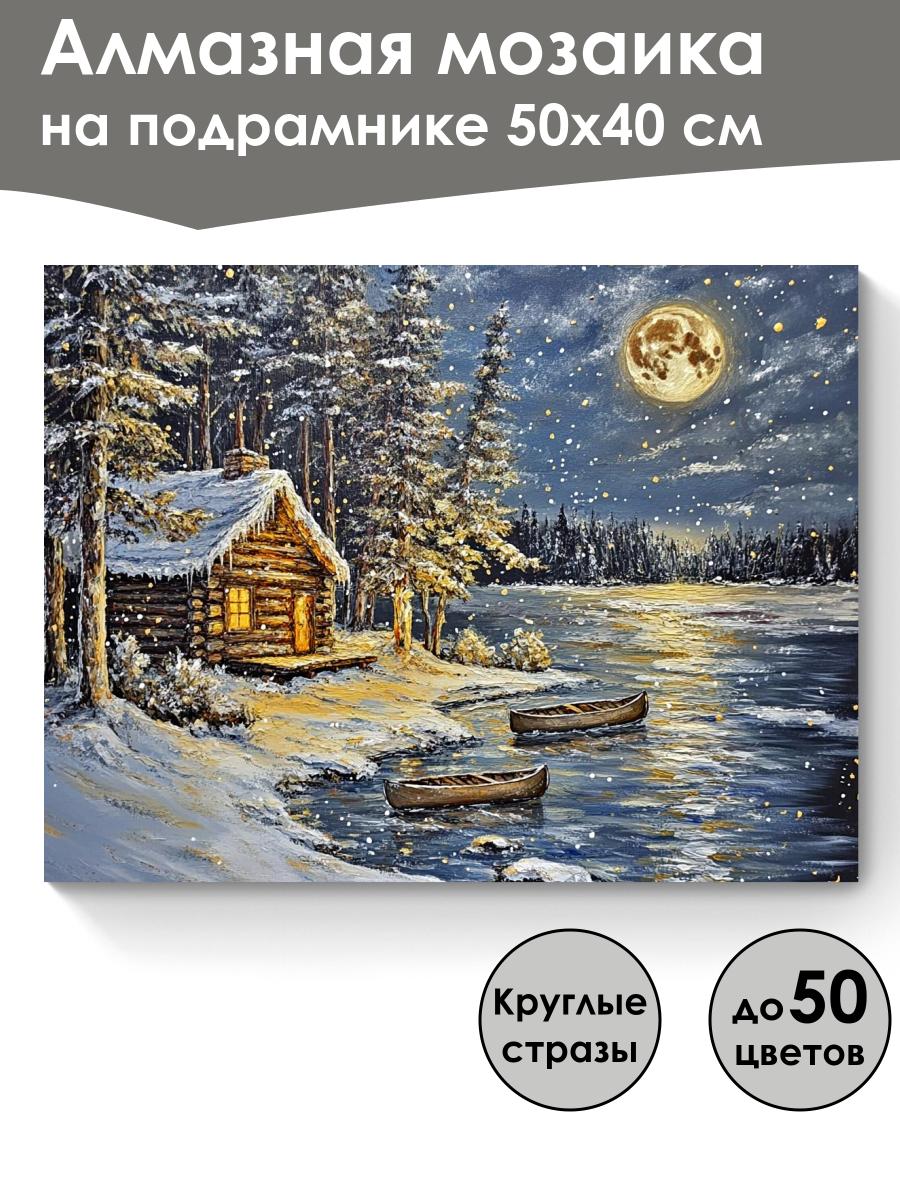 Алмазная мозаика
на подрамнике 50х40 см

Круглые стразы

до 50 цветов