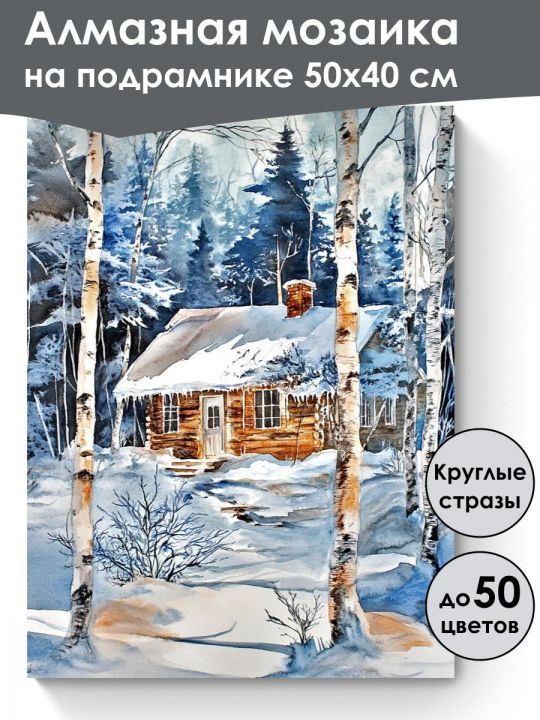 Алмазная мозаика на подрамнике 50х40 см

Круглые стразы

до 50 цветов