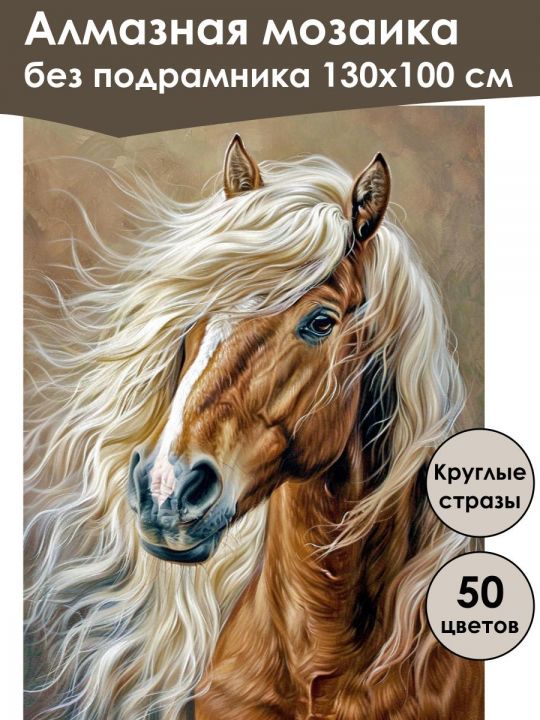 Алмазная мозаика
без подрамника 130х100 см

Круглые стразы

50 цветов