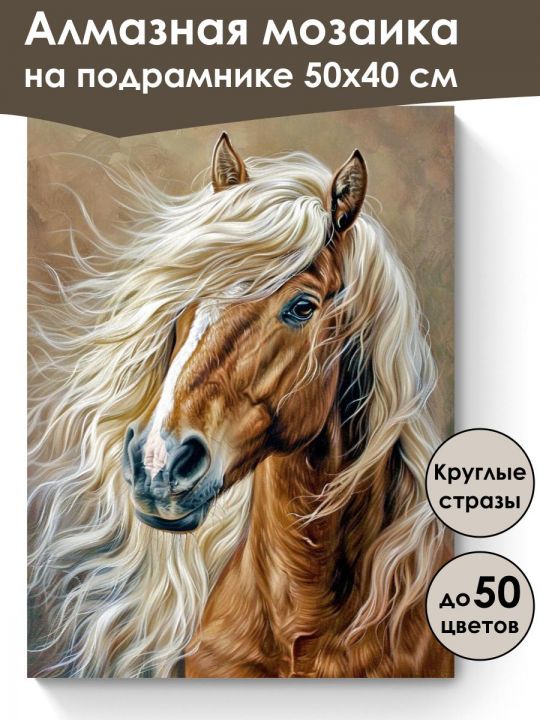 Алмазная мозаика
на подрамнике 50x40 см

Круглые стразы

до 50 цветов