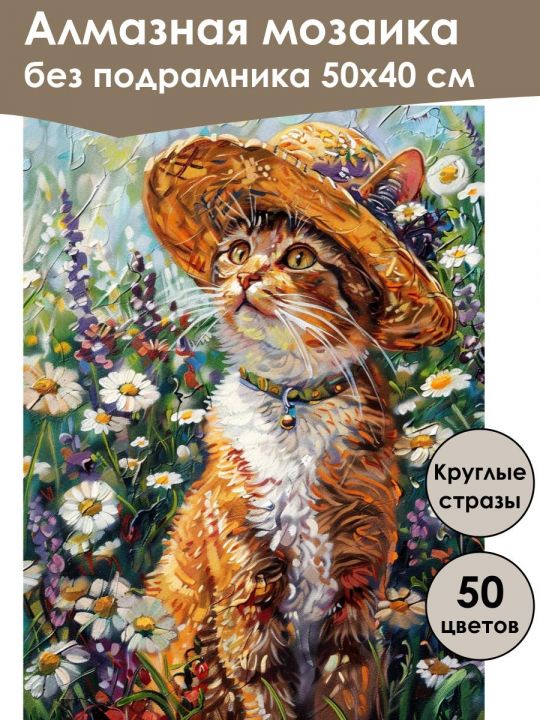 Алмазная мозаика
без подрамника 50х40 см

Круглые стразы

50 цветов