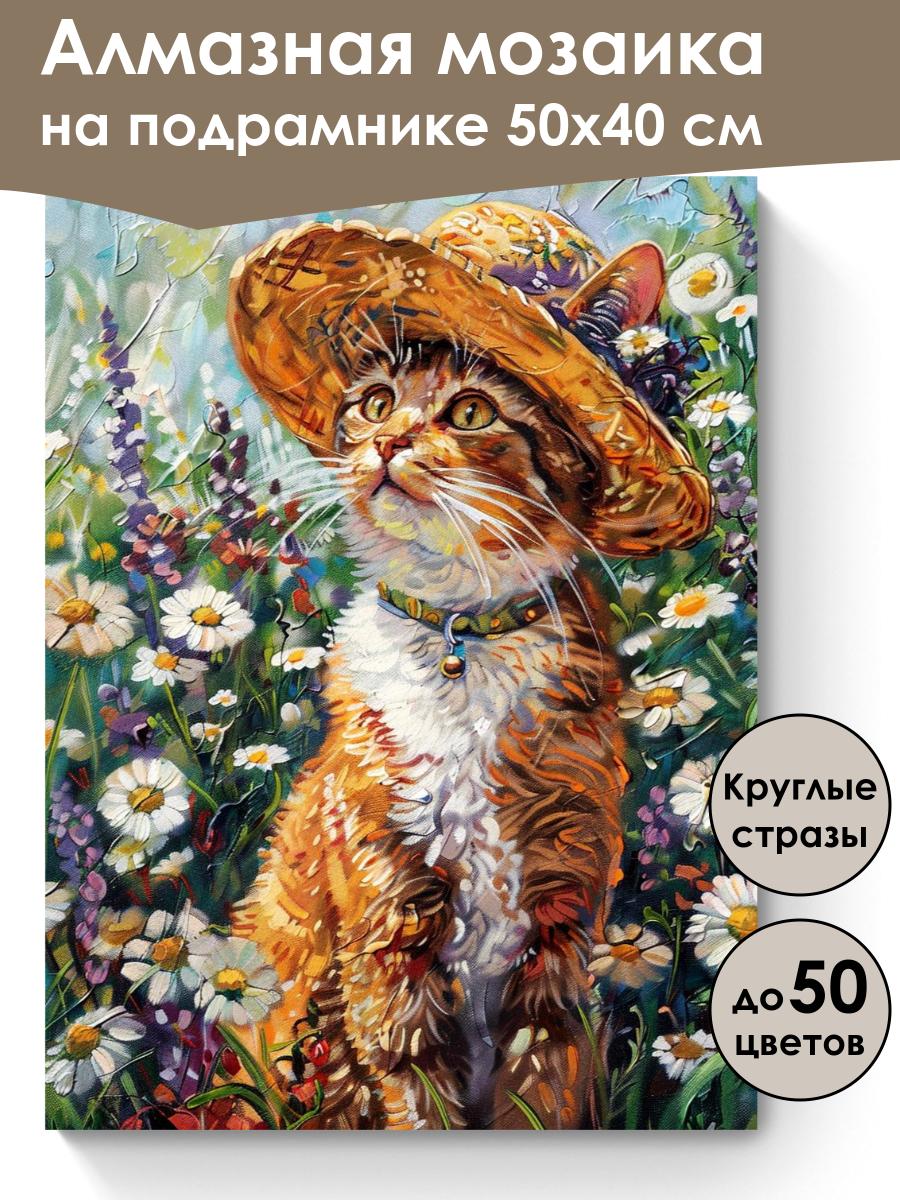 Алмазная мозаика на подрамнике 50х40 см

Круглые стразы

до 50 цветов