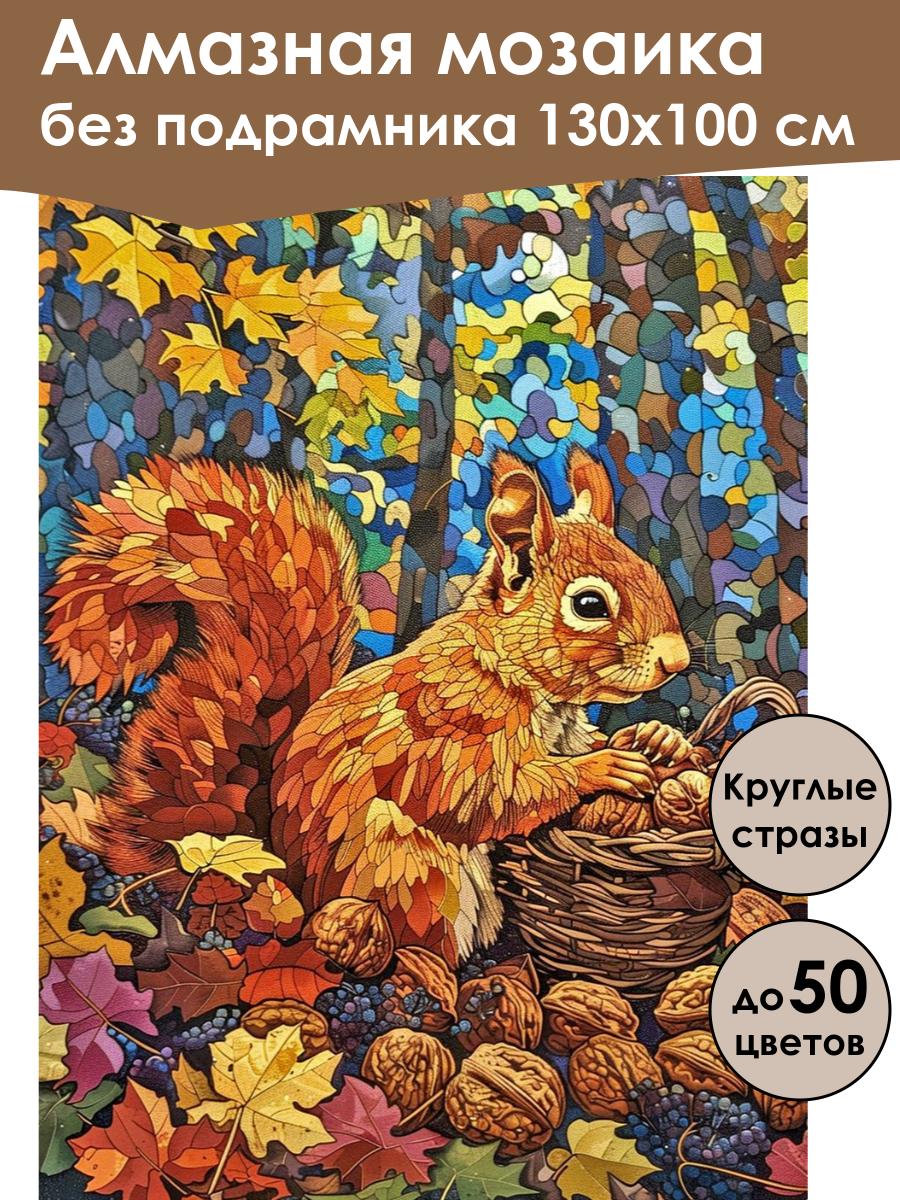 Алмазная мозаика
без подрамника 130х100 см

Круглые стразы

до 50 цветов