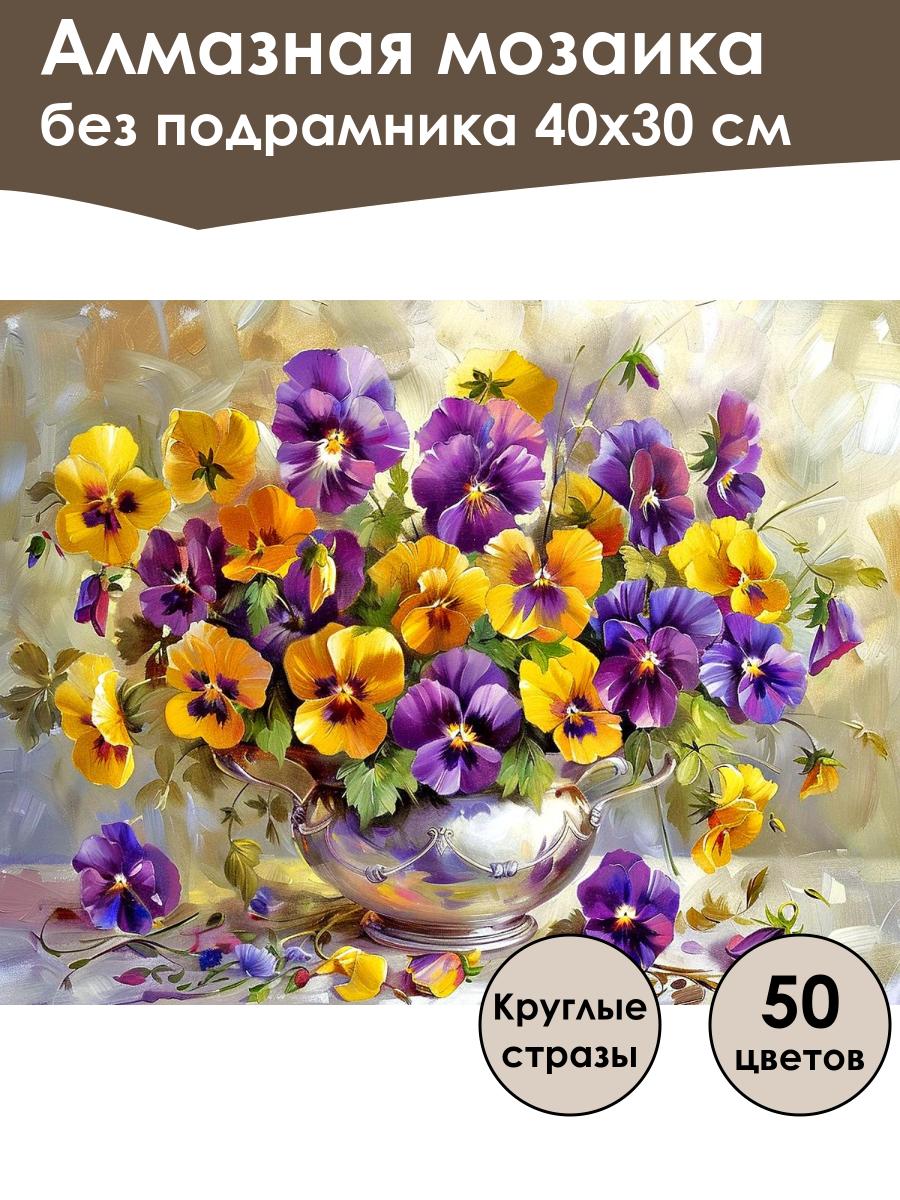 Алмазная мозаика
без подрамника 40х30 см

Круглые стразы

50 цветов