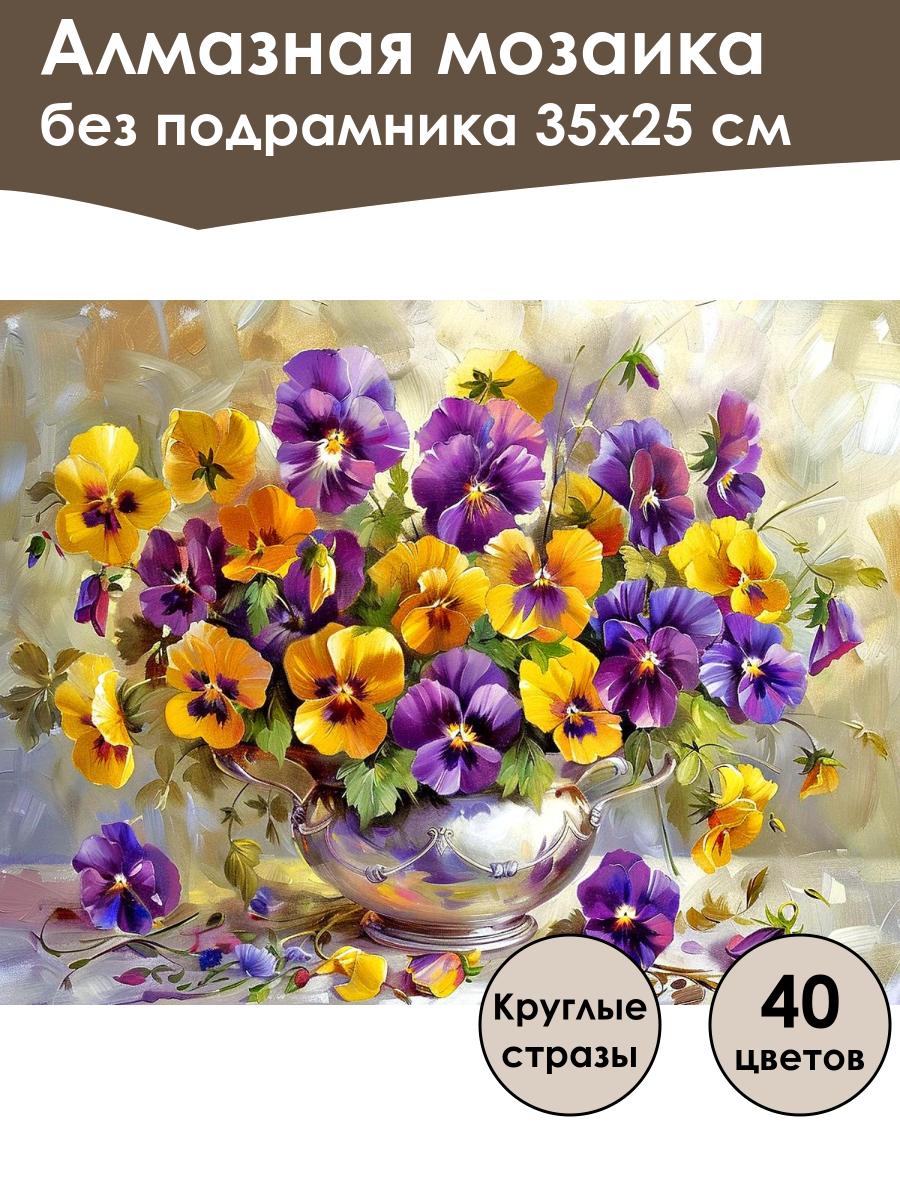 Алмазная мозаика
без подрамника 35х25 см

Круглые стразы

40 цветов