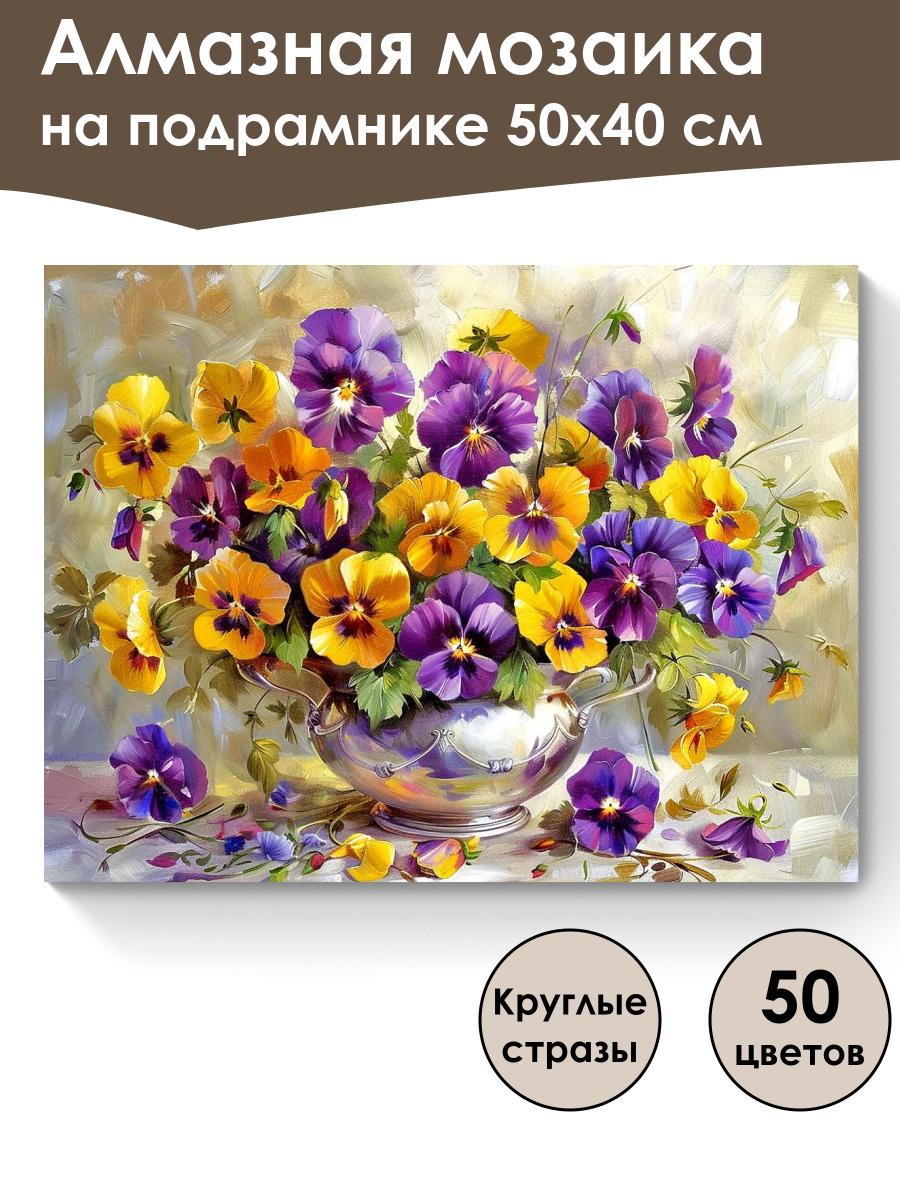 Алмазная мозаика на подрамнике 50х40 см

Круглые стразы

50 цветов