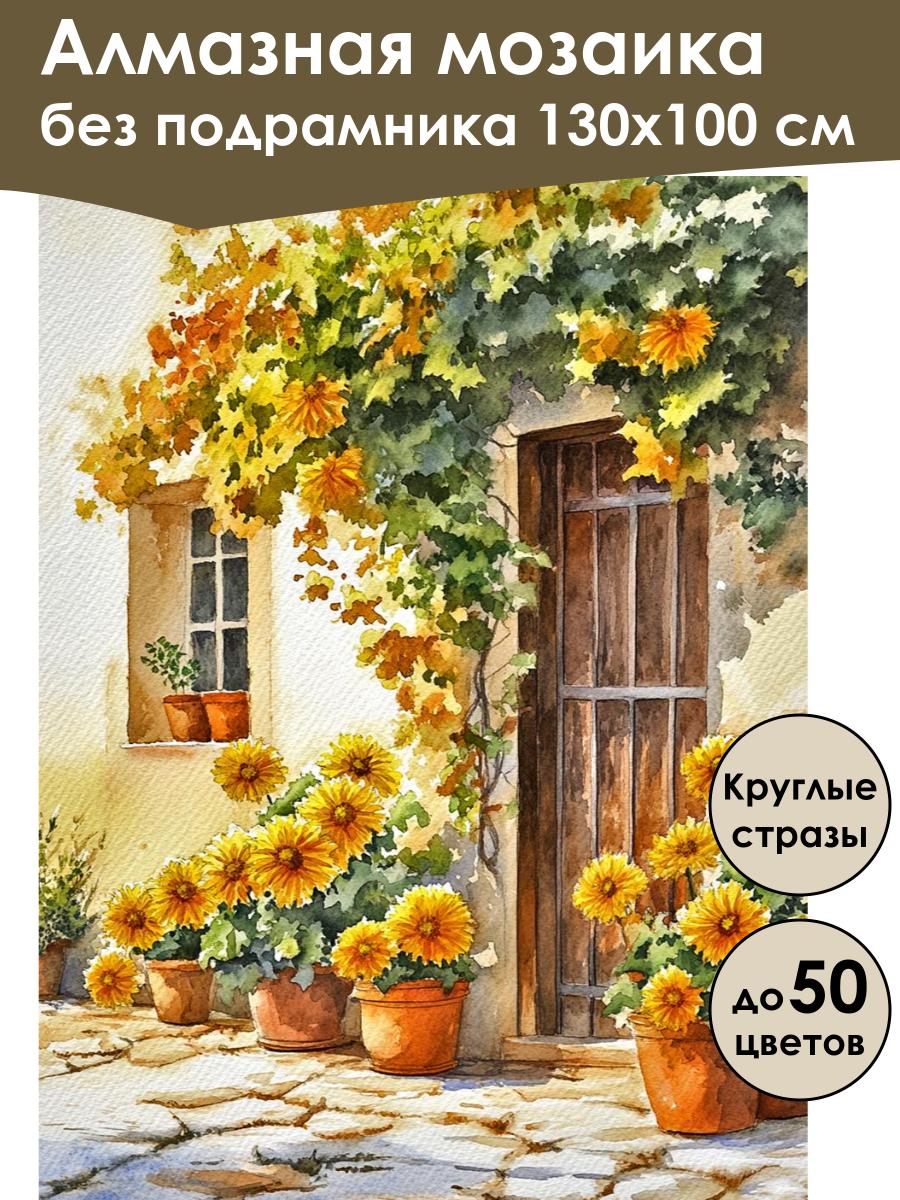 Алмазная мозаика
без подрамника 130х100 см

Круглые стразы

до 50 цветов