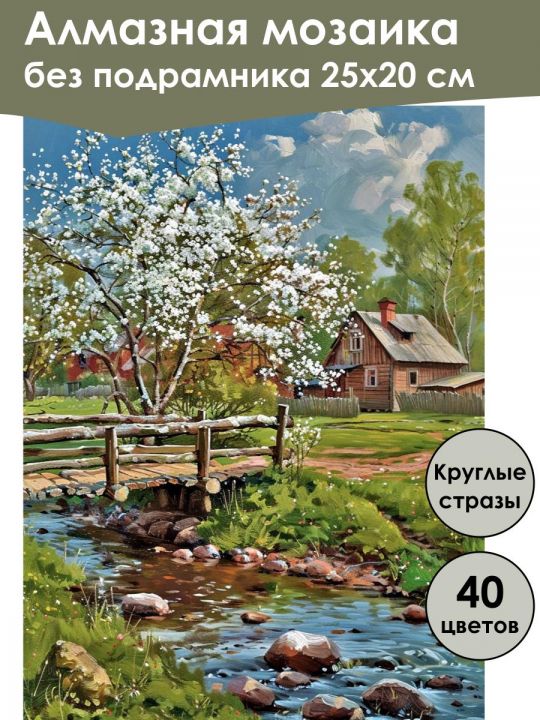 Алмазная мозаика
без подрамника 25х20 см

Круглые стразы

40 цветов