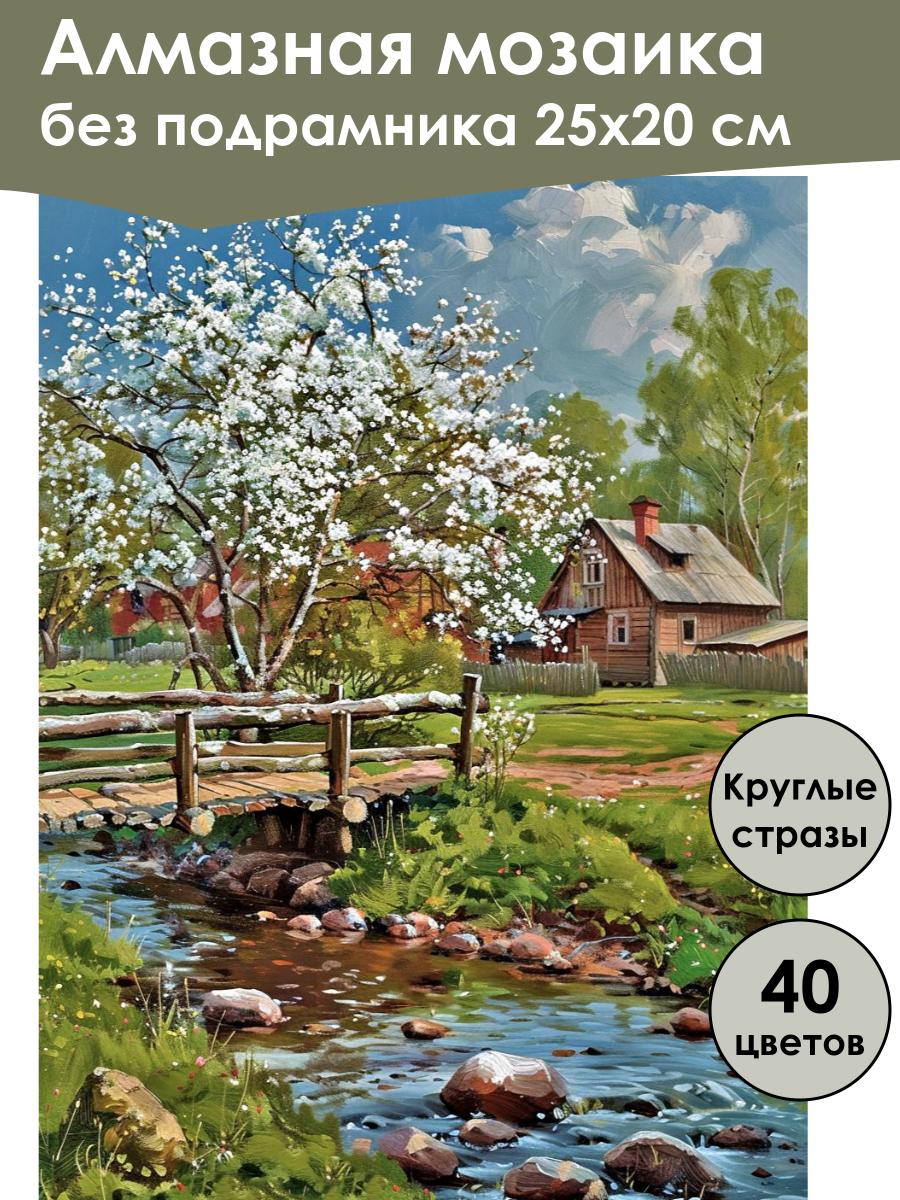 Алмазная мозаика
без подрамника 25х20 см

Круглые стразы

40 цветов