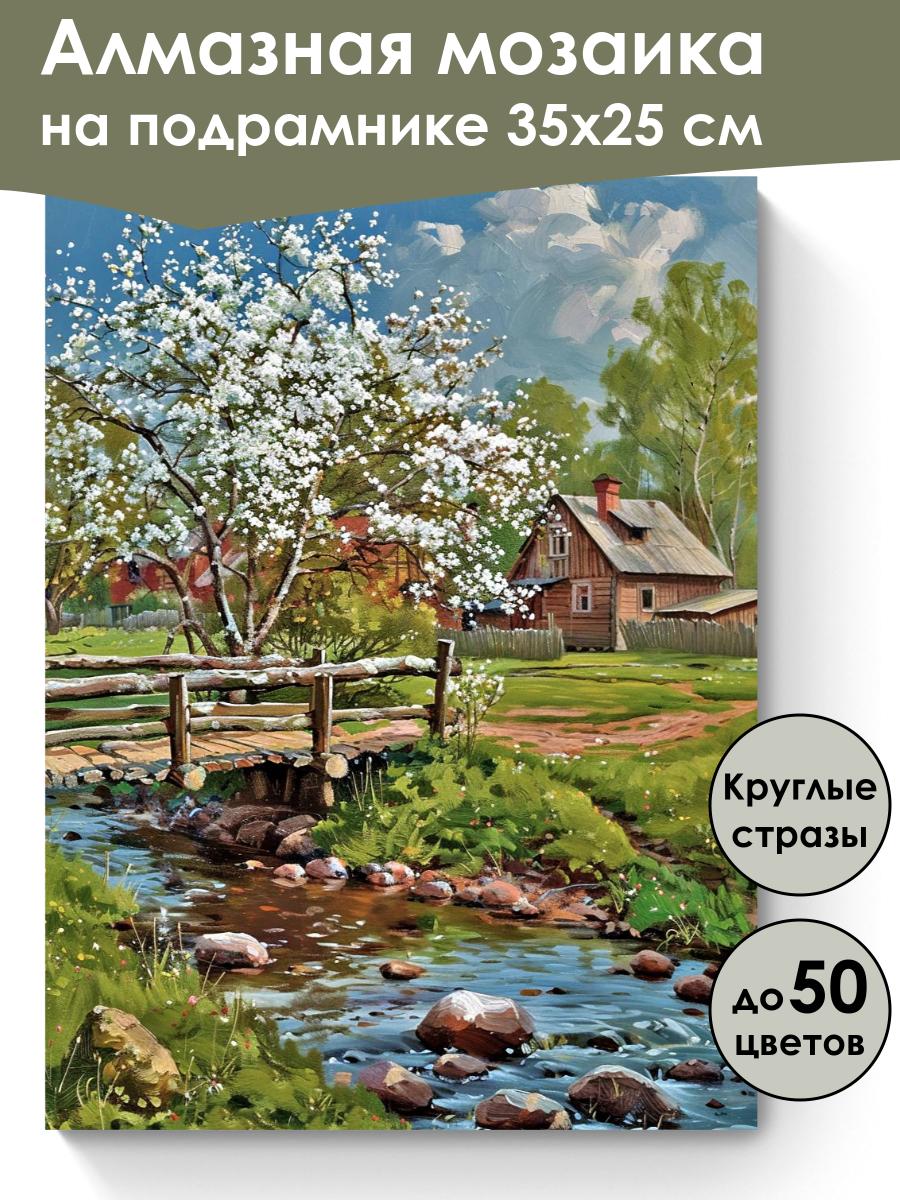 Алмазная мозаика
на подрамнике 35х25 см

Круглые стразы

до 50 цветов