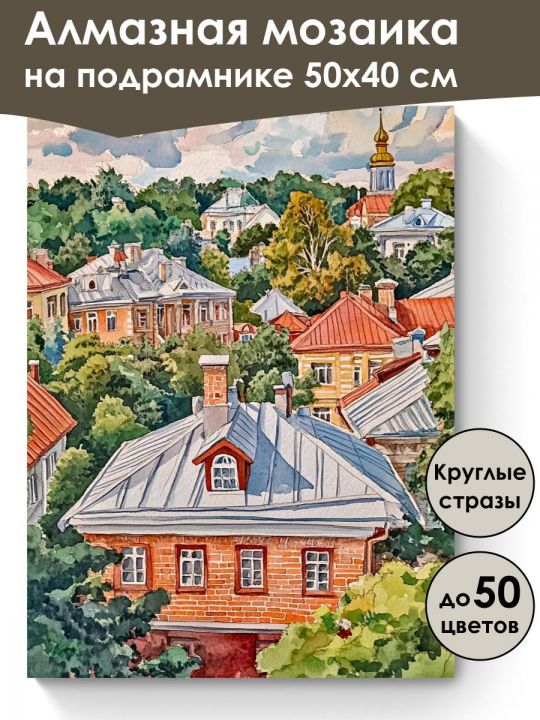 Алмазная мозаика
на подрамнике 50х40 см

Круглые стразы

до 50 цветов