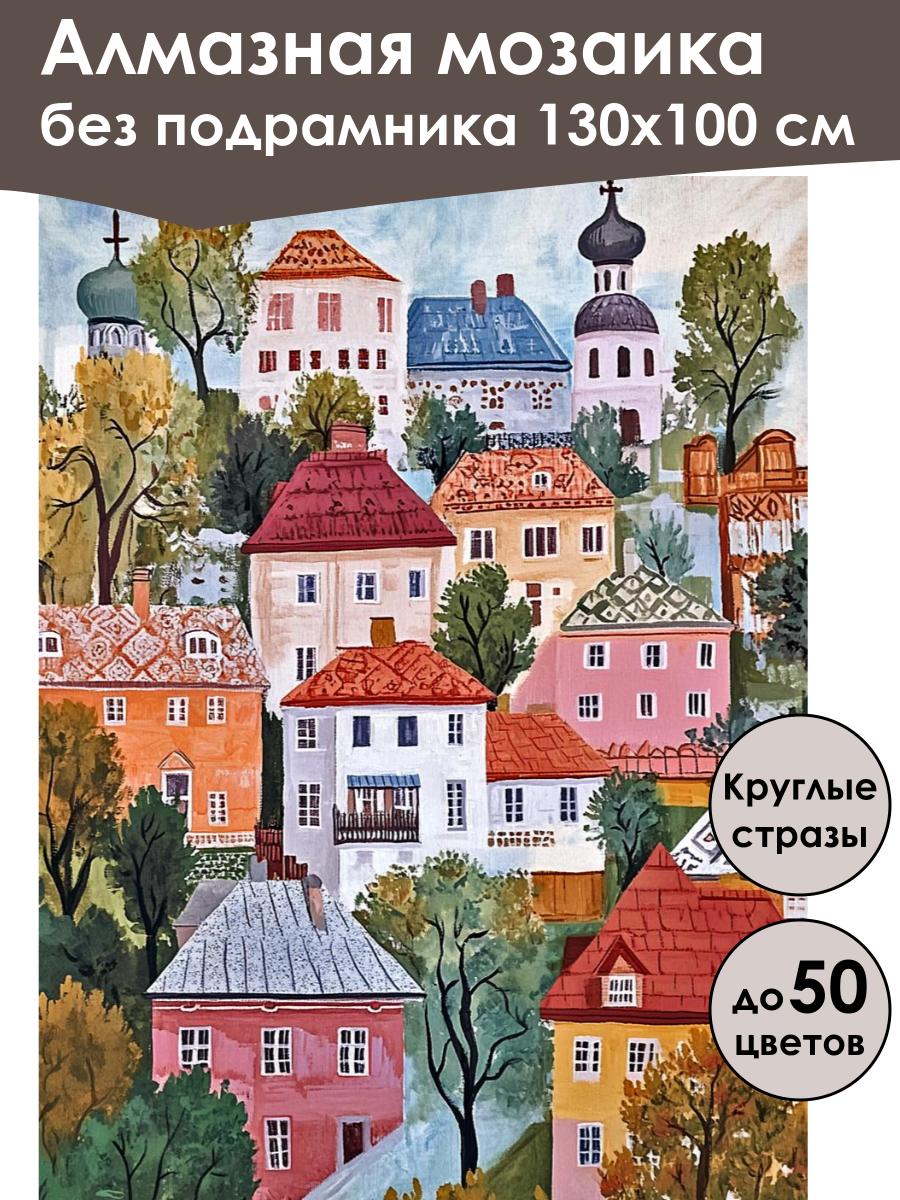 Алмазная мозаика
без подрамника 130х100 см

Круглые стразы

до 50 цветов