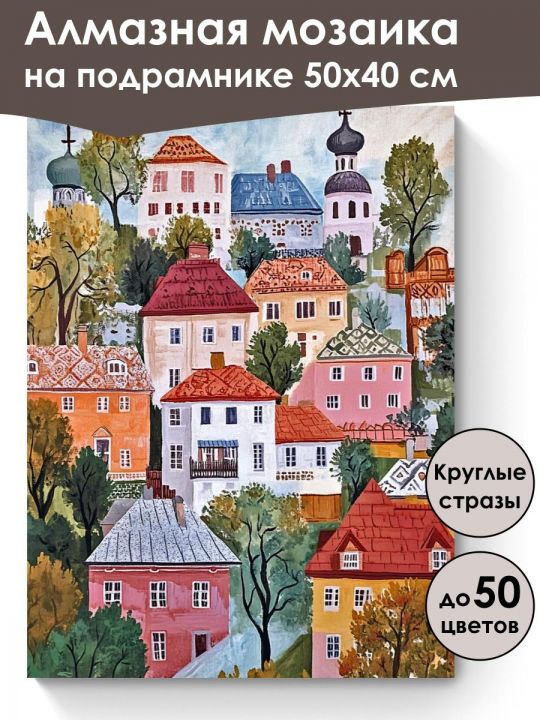 Алмазная мозаика
на подрамнике 50х40 см

Круглые стразы

до 50 цветов