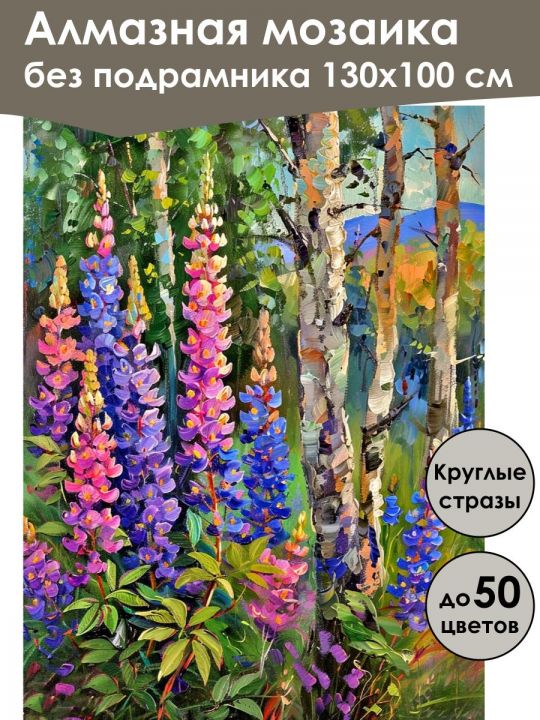 Алмазная мозаика
без подрамника 130х100 см

Круглые стразы

до 50 цветов