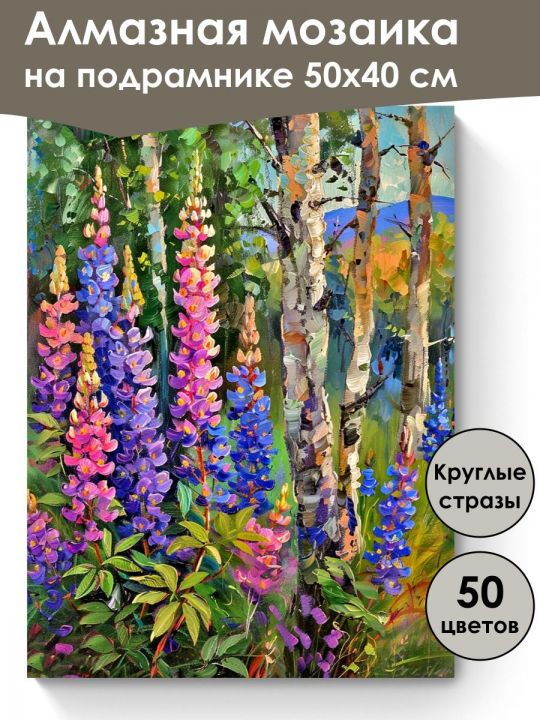 Алмазная мозаика на подрамнике 50х40 см

Круглые стразы

50 цветов