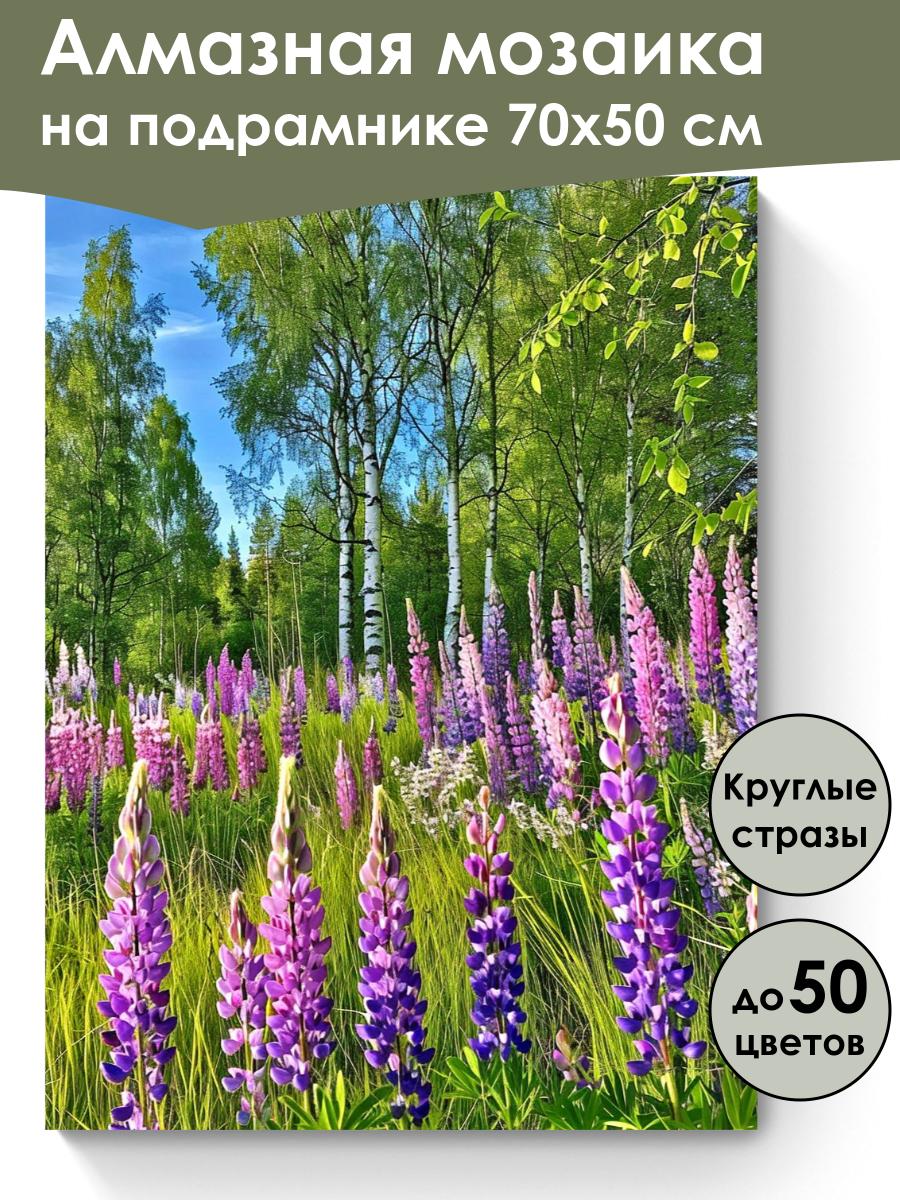 Алмазная мозаика
на подрамнике 70х50 см

Круглые стразы

до 50 цветов