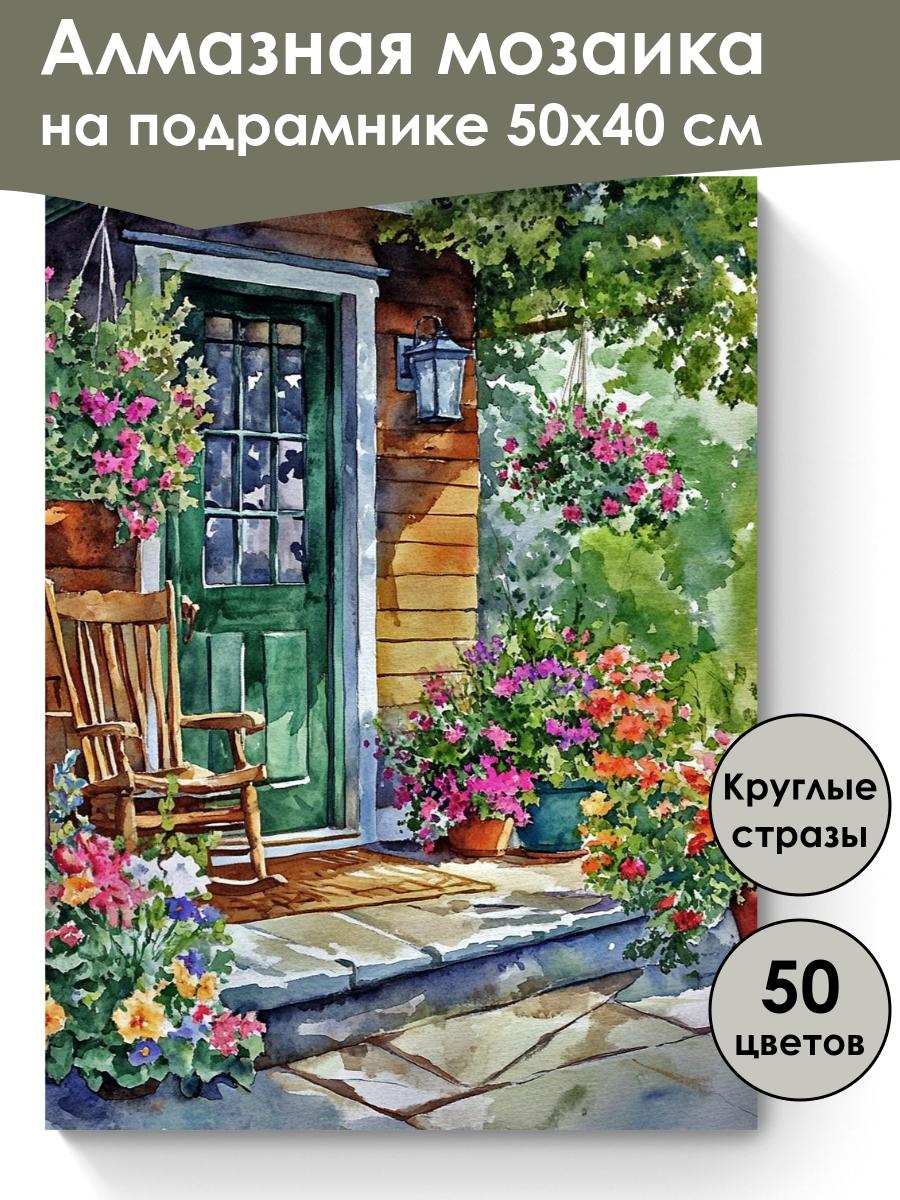 Алмазная мозаика на подрамнике 50х40 см

Круглые стразы

50 цветов