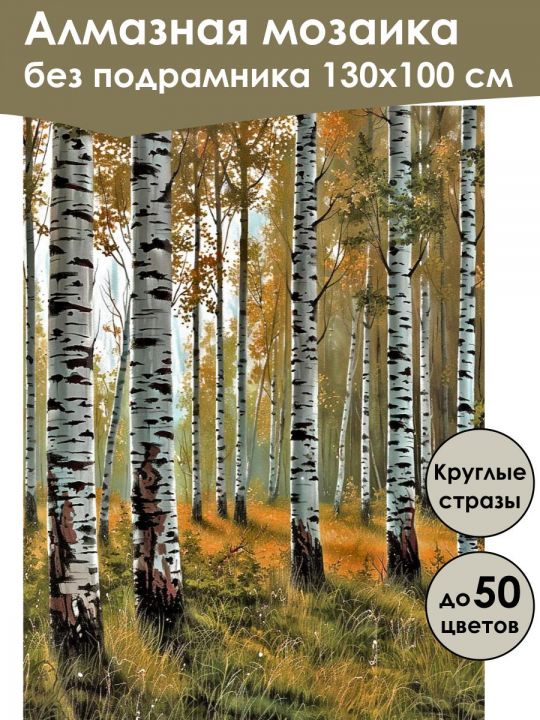 Алмазная мозаика
без подрамника 130х100 см

Круглые стразы

до 50 цветов