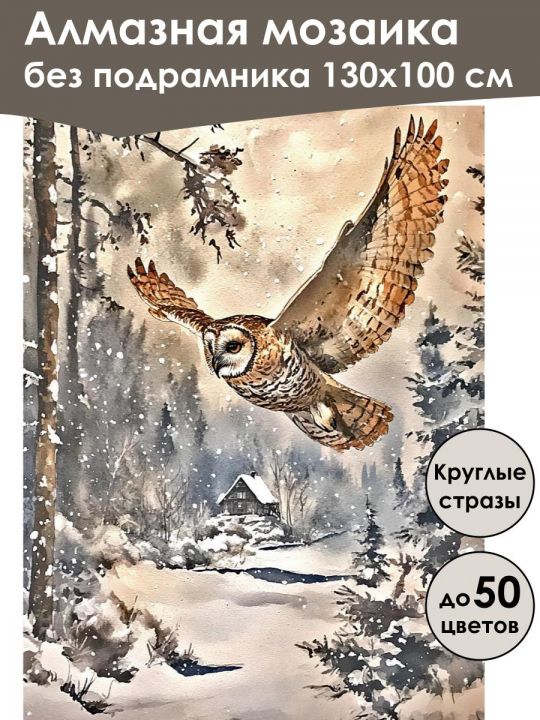 Алмазная мозаика
без подрамника 130х100 см

Круглые стразы

до 50 цветов