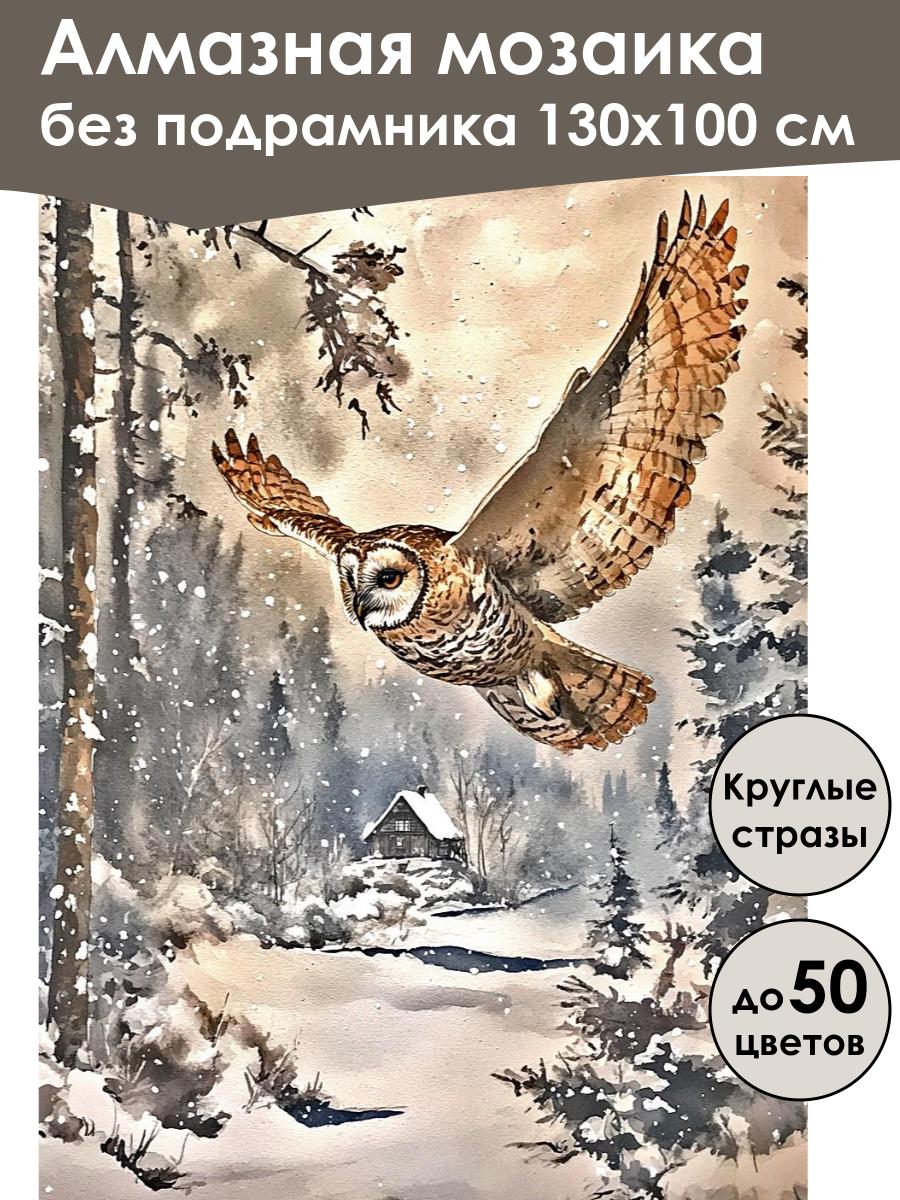 Алмазная мозаика
без подрамника 130х100 см

Круглые стразы

до 50 цветов