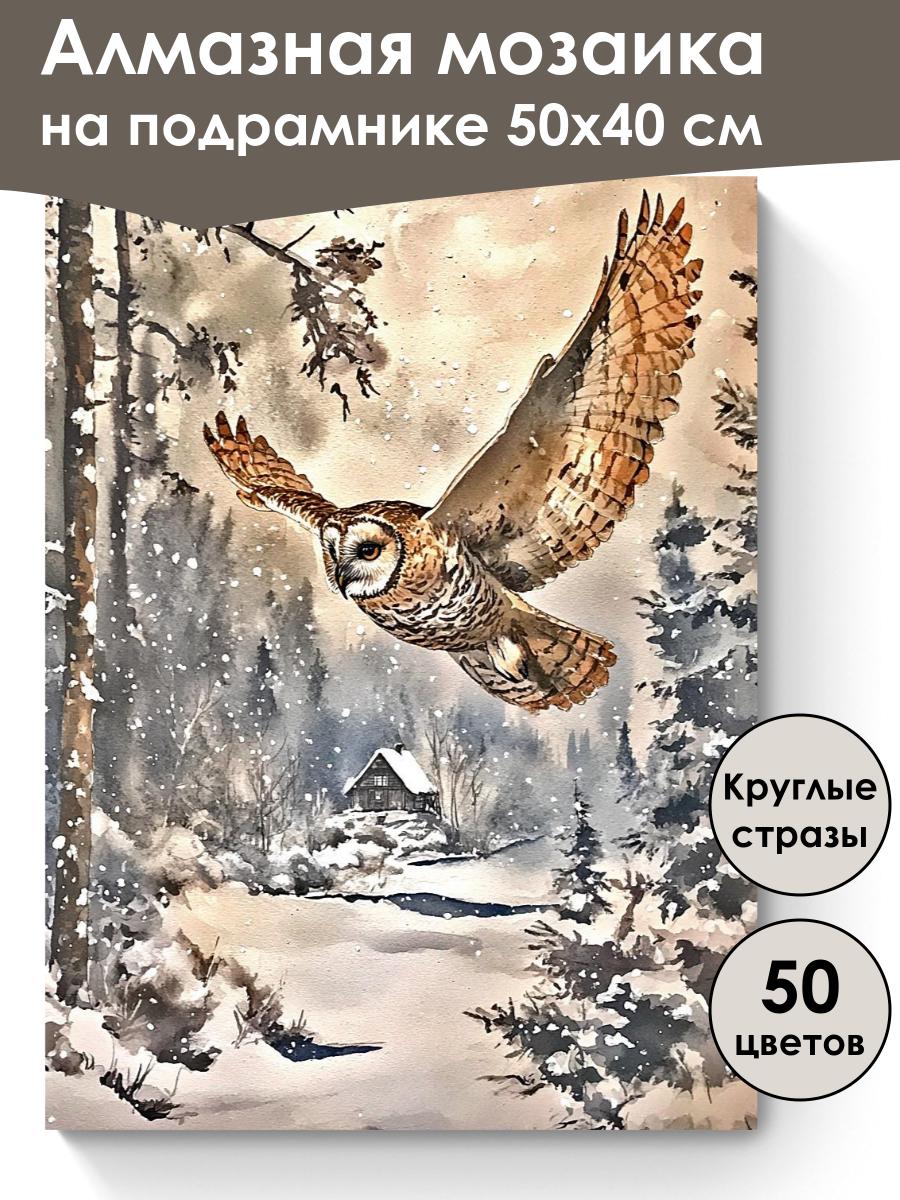 Алмазная мозаика на подрамнике 50х40 см

Круглые стразы

50 цветов