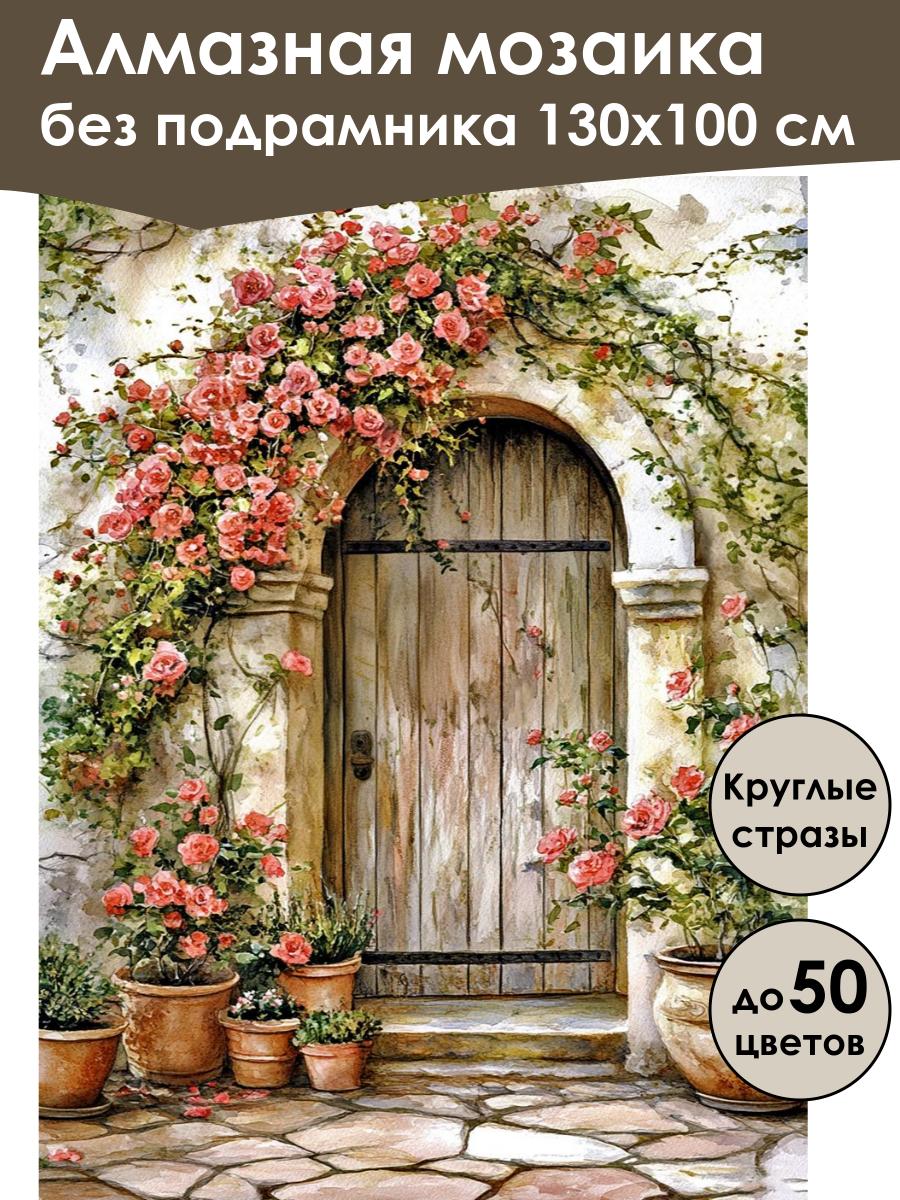 Алмазная мозаика
без подрамника 130х100 см

Круглые стразы

до 50 цветов