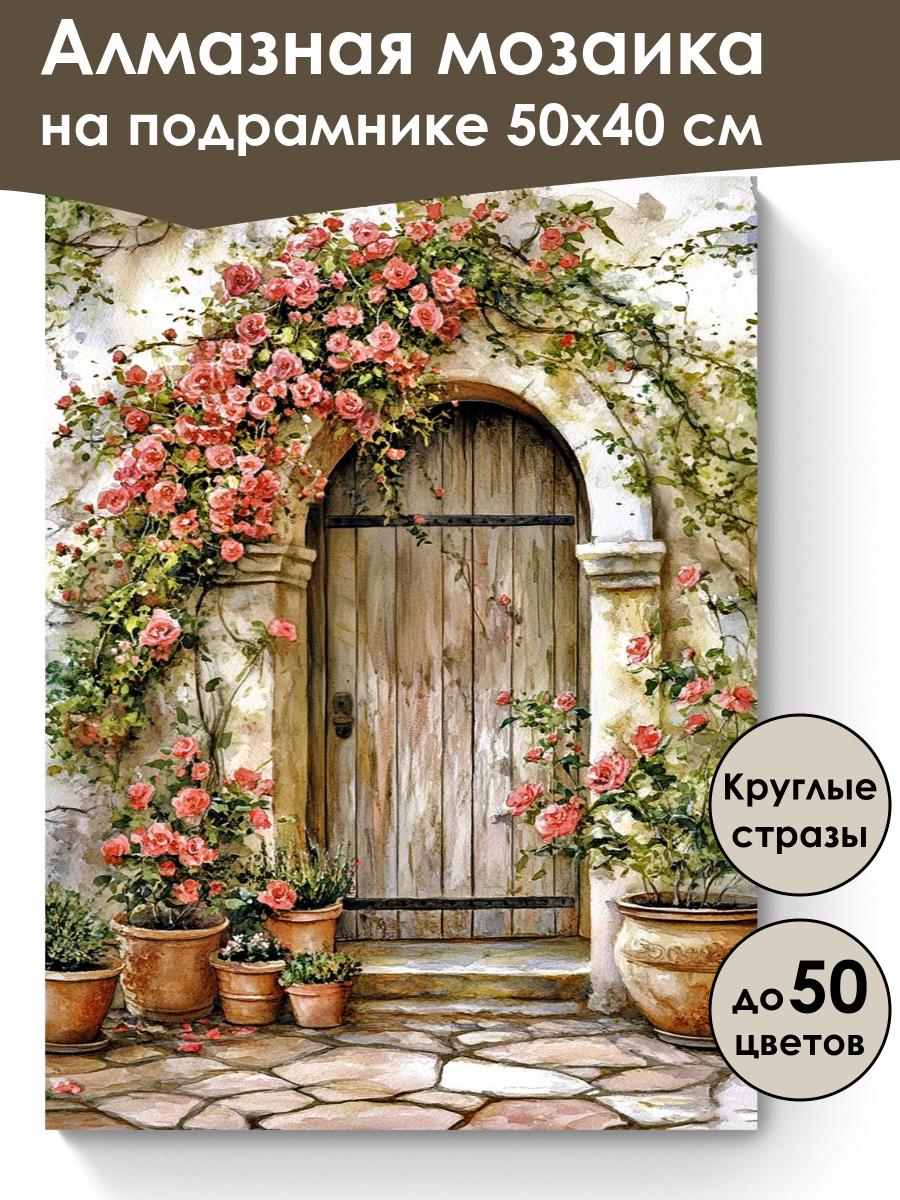 Алмазная мозаика
на подрамнике 50х40 см

Круглые стразы

до 50 цветов