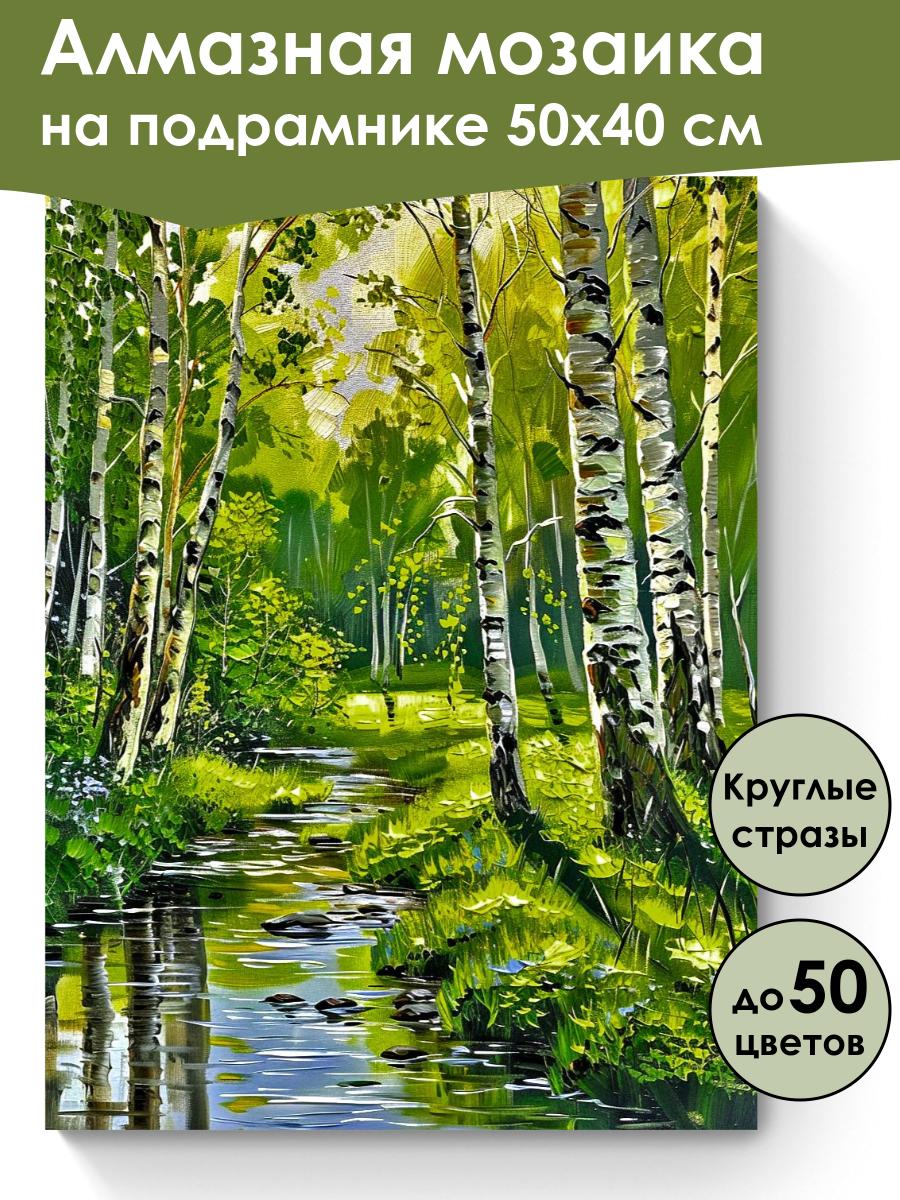 Алмазная мозаика на подрамнике 50х40 см

Круглые стразы

до 50 цветов