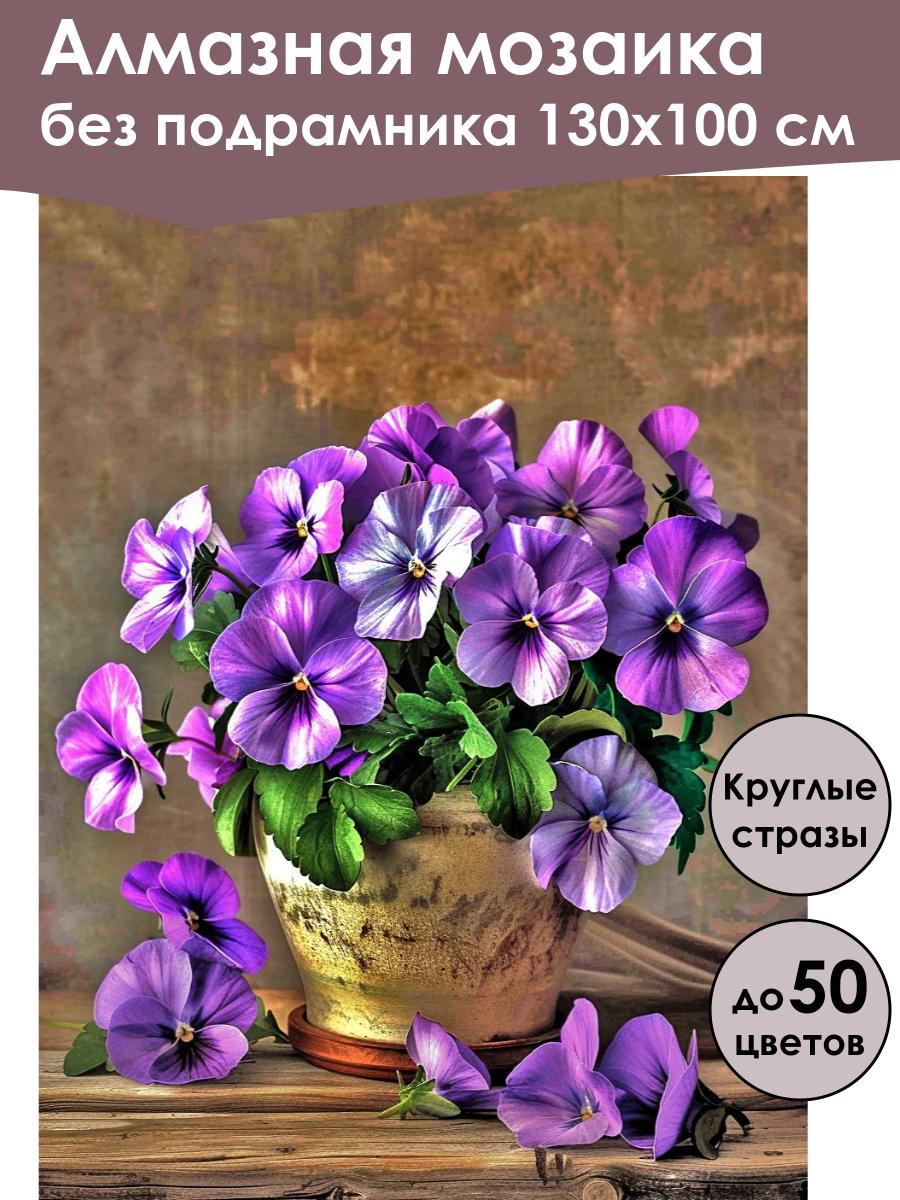 Алмазная мозаика
без подрамника 130х100 см

Круглые стразы

до 50 цветов