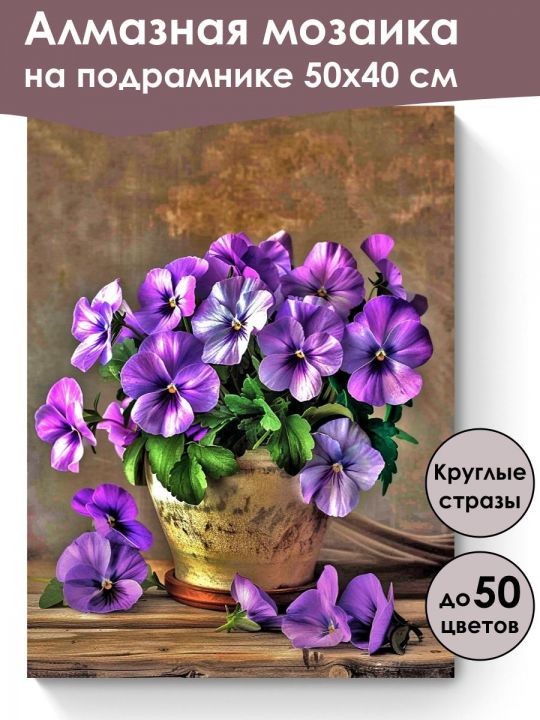 Алмазная мозаика
на подрамнике 50х40 см

Круглые стразы

до 50 цветов