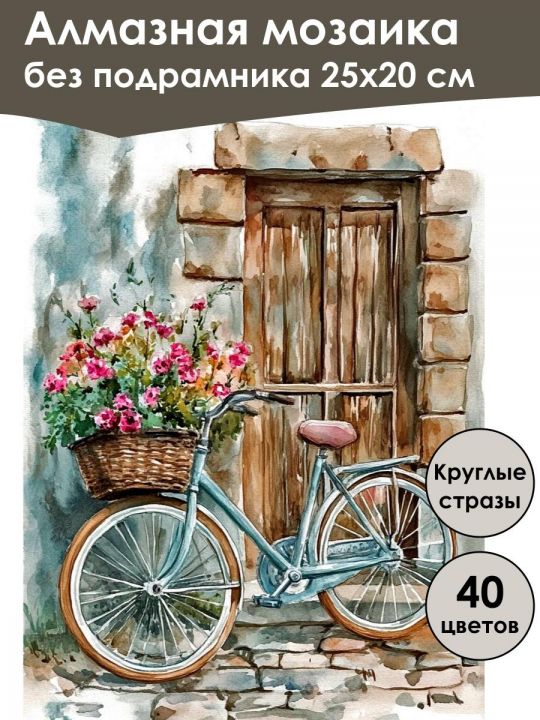 Алмазная мозаика
без подрамника 25х20 см

Круглые стразы

40 цветов