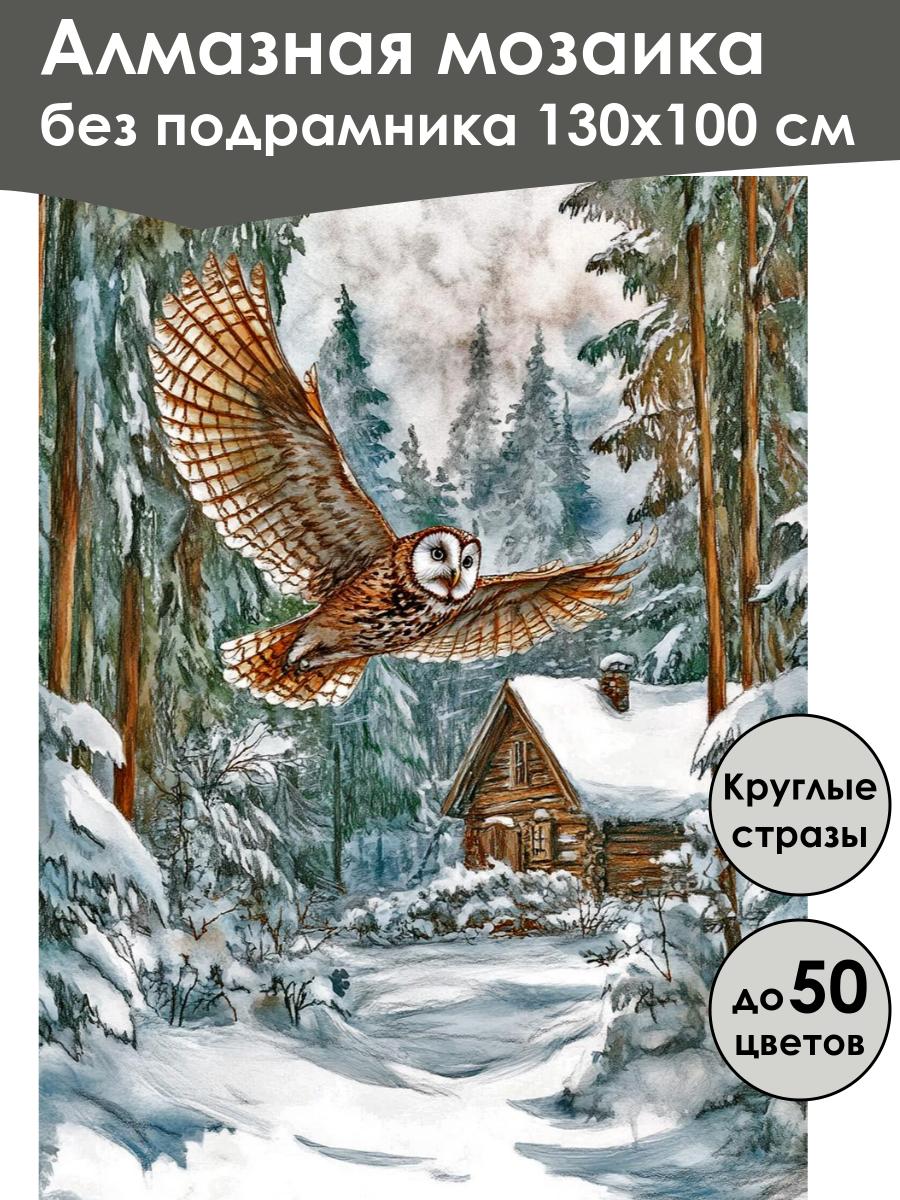 Алмазная мозаика
без подрамника 130х100 см

Круглые стразы

до 50 цветов