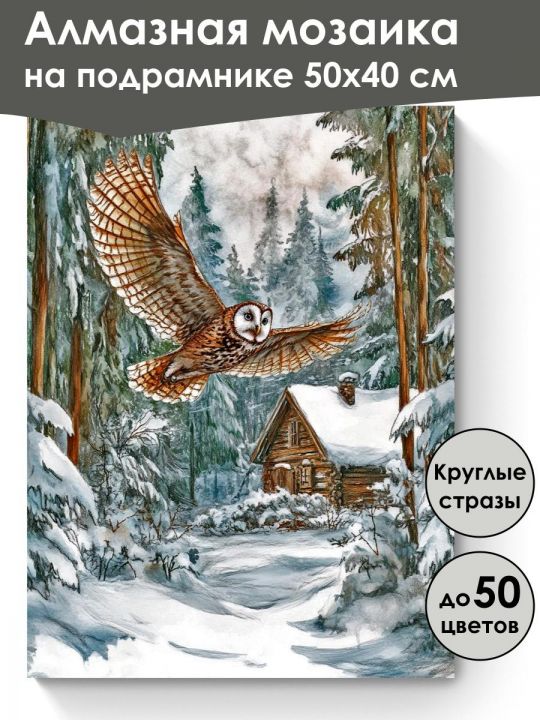 Алмазная мозаика на подрамнике 50х40 см

Круглые стразы

до 50 цветов