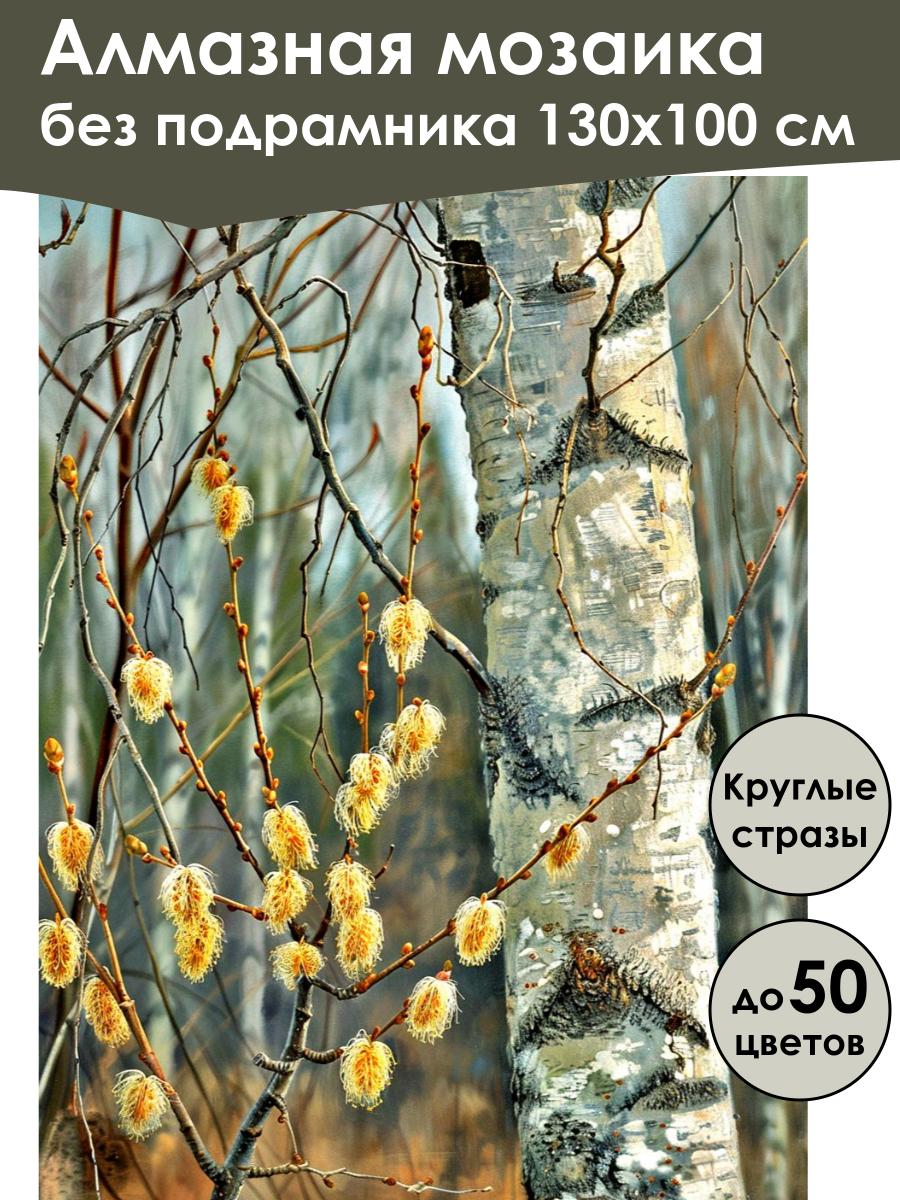 Алмазная мозаика
без подрамника 130х100 см

Круглые стразы

до 50 цветов