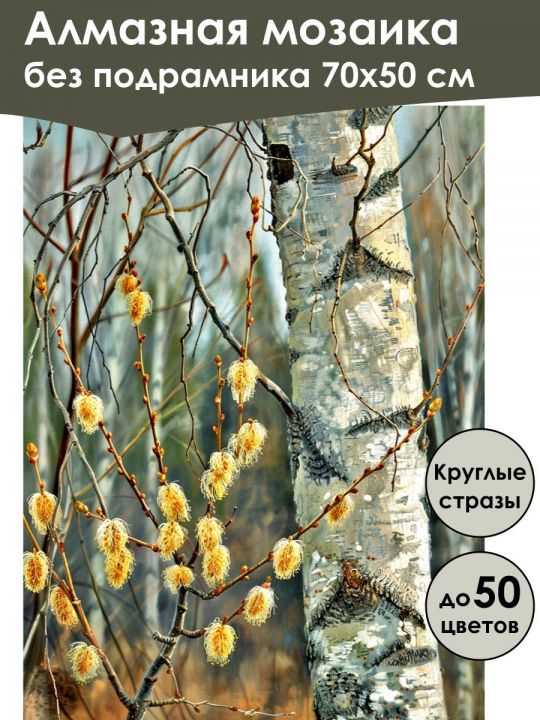 Алмазная мозаика
без подрамника 70х50 см

Круглые стразы

до 50 цветов