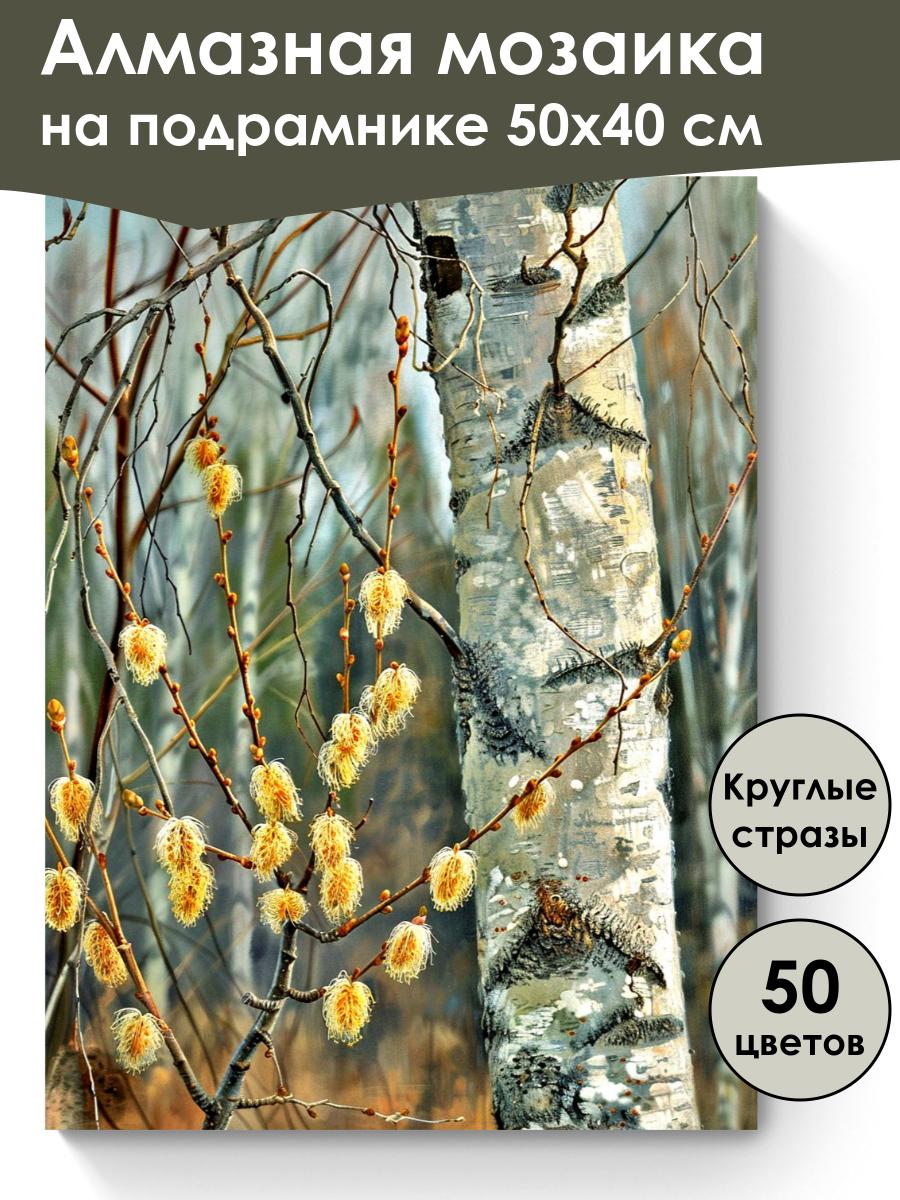 Алмазная мозаика на подрамнике 50х40 см

Круглые стразы

50 цветов